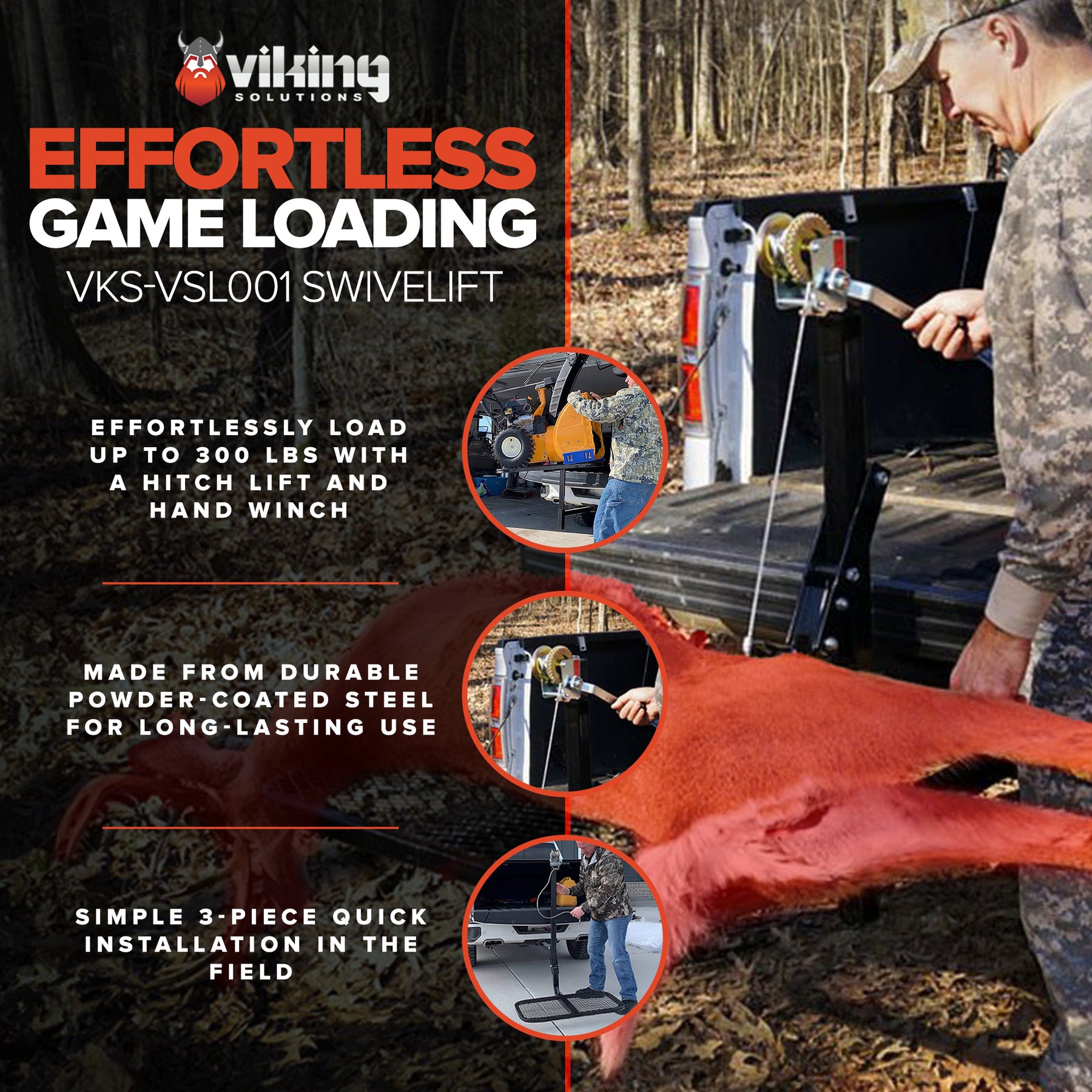 viking
SOLUTIONS

EFFORTLESS
GAME LOADING
VKS-VSL001 SWIVELIFT

EFFORTLESSLY LOAD UP TO 300 LBS WITH A HITCH LIFT AND HAND WINCH

MADE FROM DURABLE POWDER-COATED STEEL FOR LONG-LASTING USE

SIMPLE 3-PIECE QUICK INSTALLATION IN THE FIELD