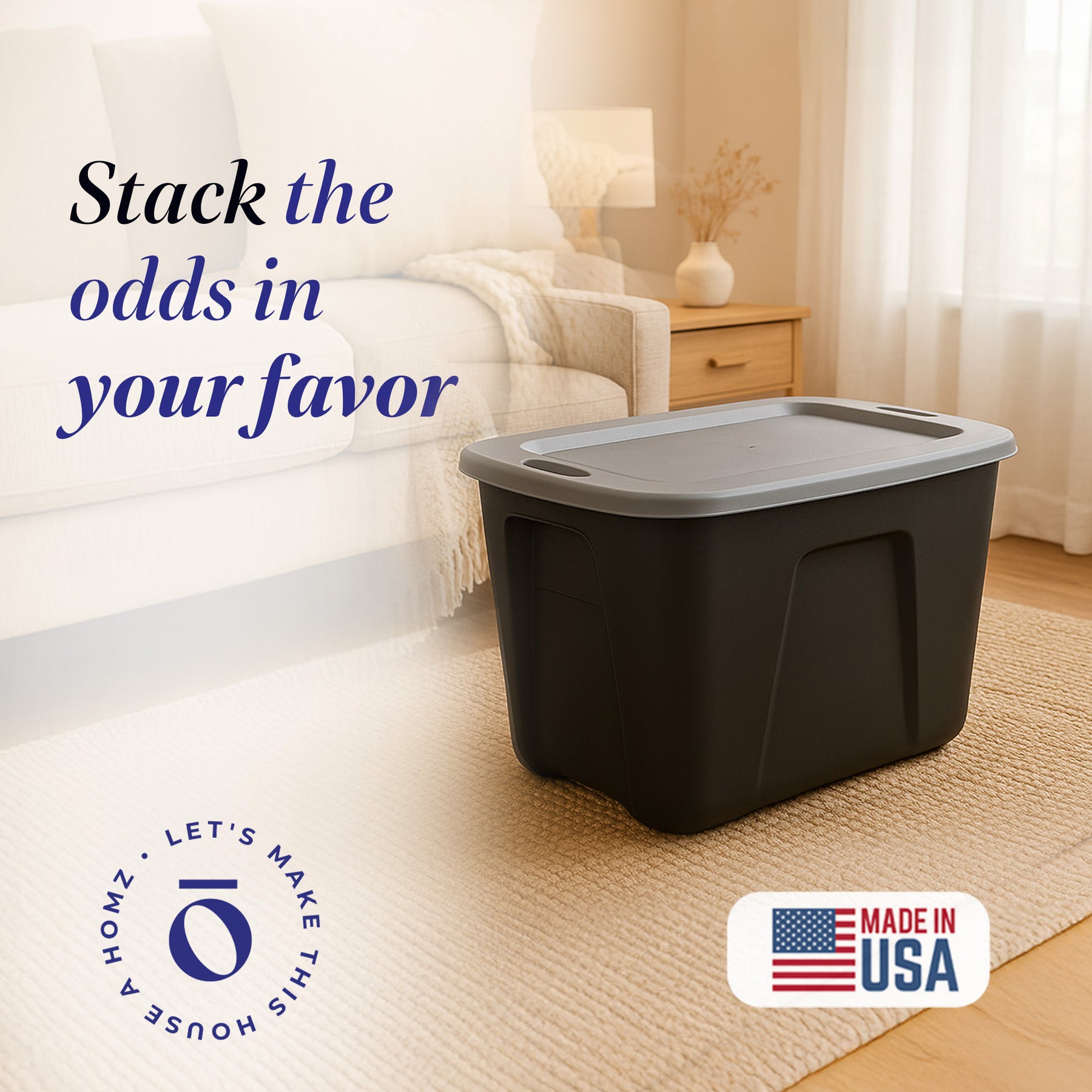 Stack the odds in your favor

LET'S MAKE THIS HOUSE A HOMZ •

ō

MADE IN USA