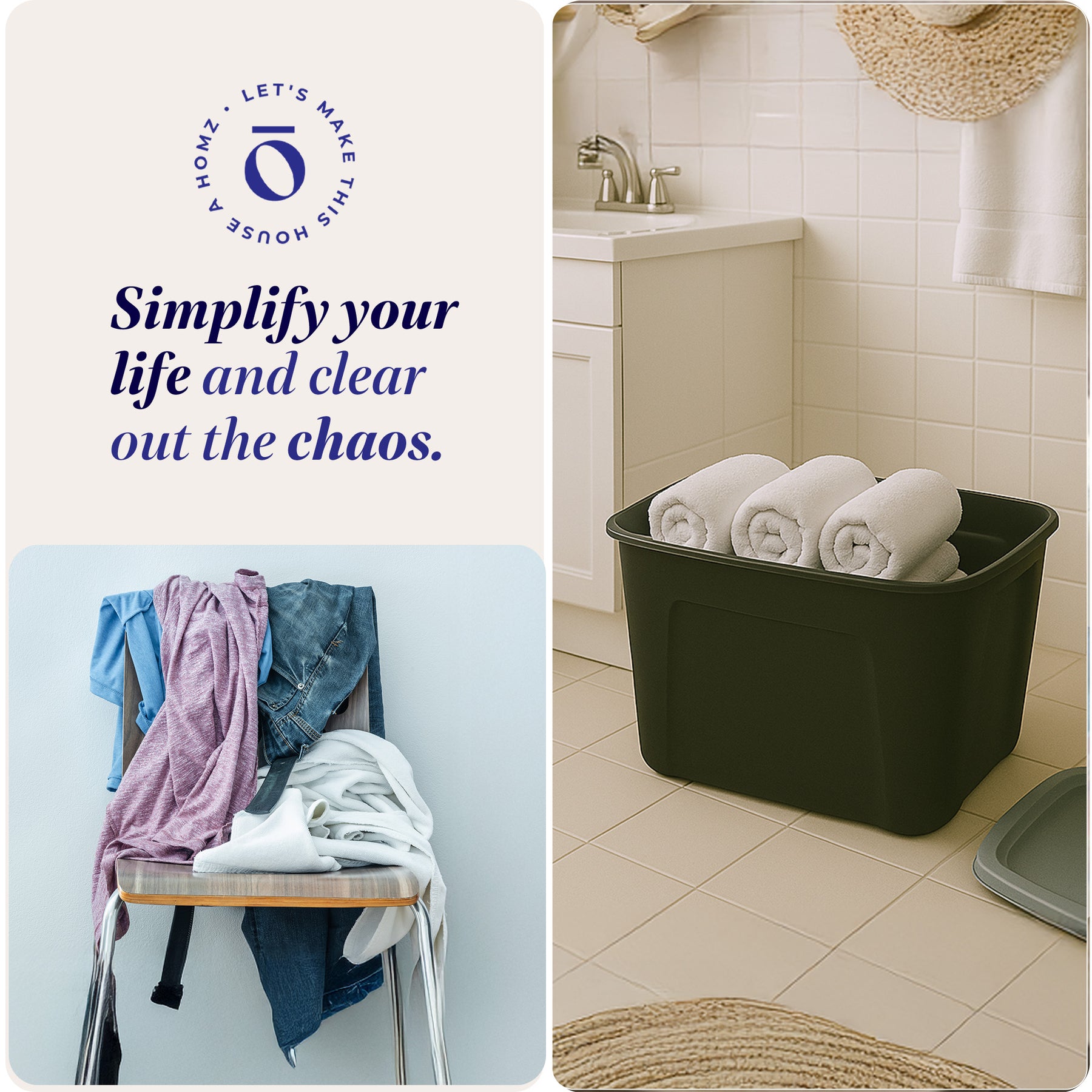 LET'S MAKE THIS HOUSE A HOMZ •

ō

Simplify your life and clear out the chaos.