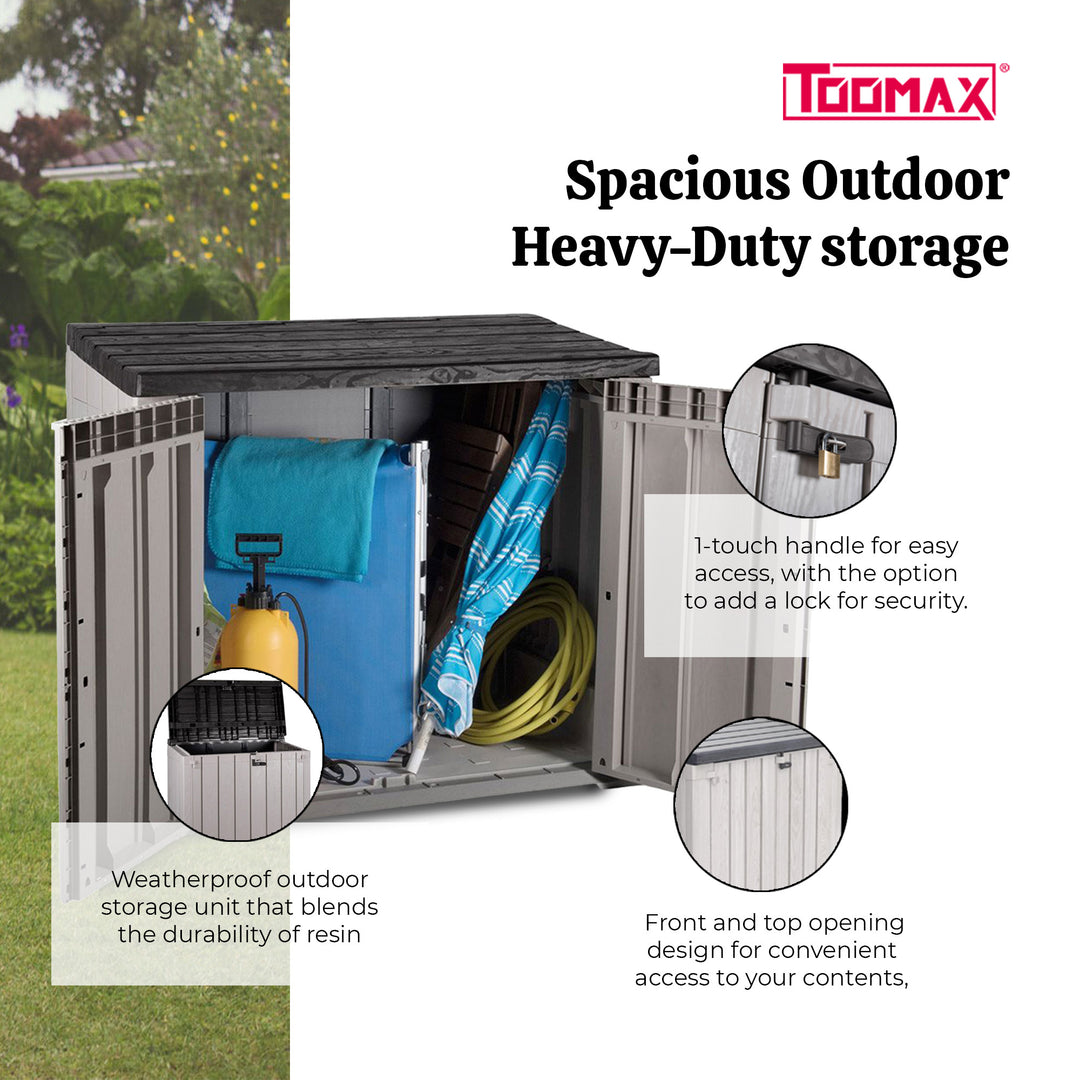 TOOMAX®

Spacious Outdoor Heavy-Duty storage

1-touch handle for easy access, with the option to add a lock for security.

Weatherproof outdoor storage unit that blends the durability of resin

Front and top opening design for convenient access to your contents,