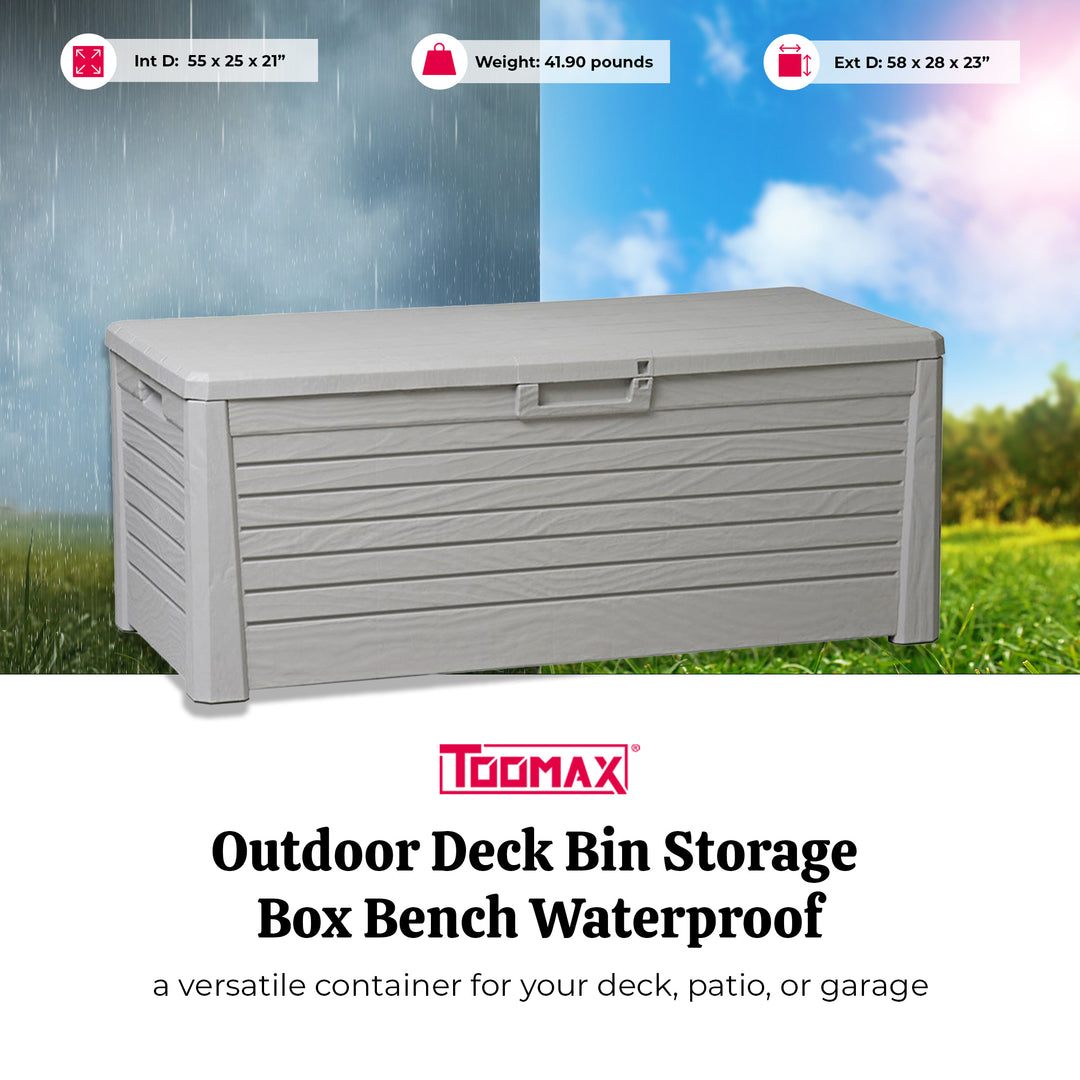 Int D: 55 x 25 x 21”

Weight: 41.90 pounds

Ext D: 58 x 28 x 23”

TOOMAX®

Outdoor Deck Bin Storage Box Bench Waterproof

a versatile container for your deck, patio, or garage