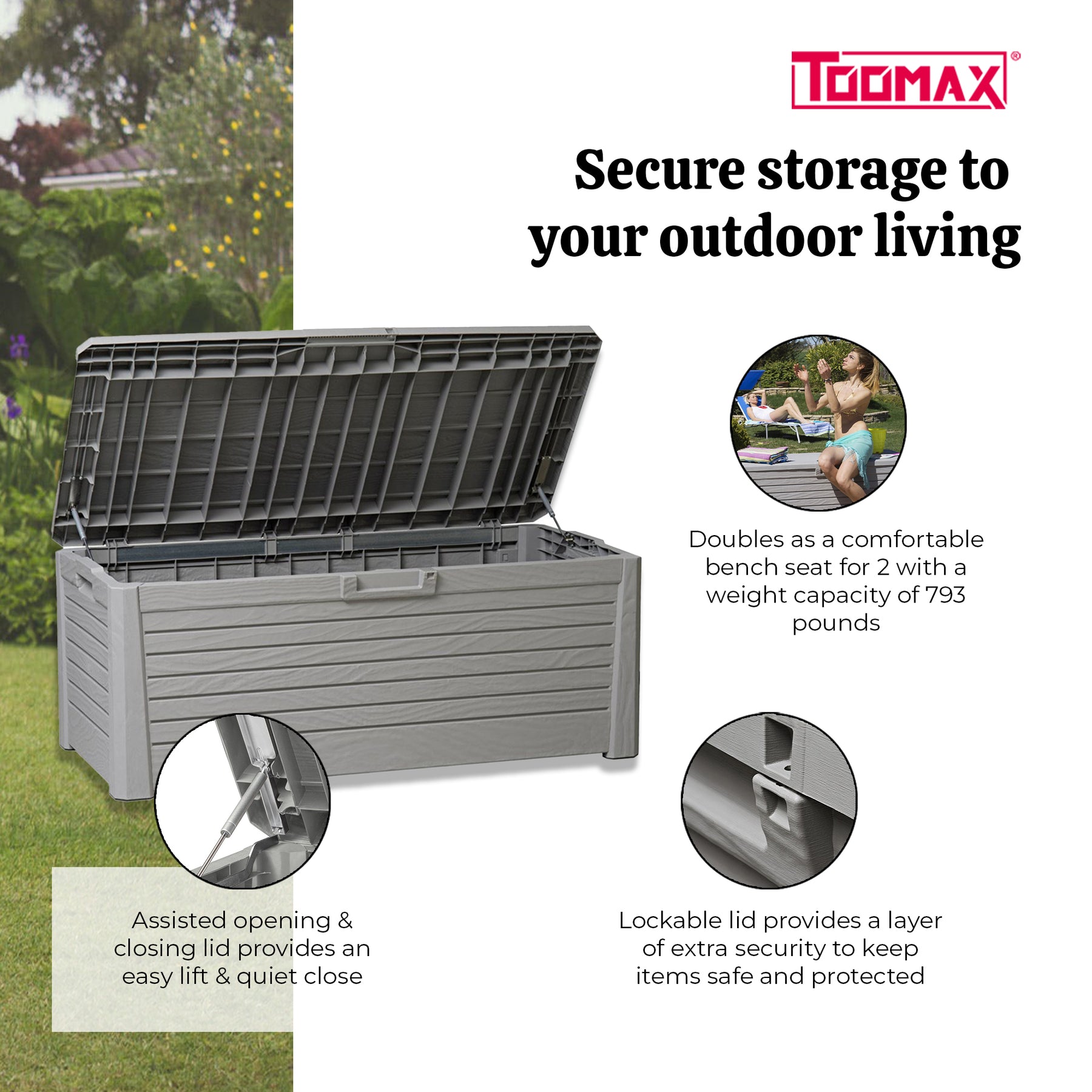 TOOMAX®

Secure storage to your outdoor living

Doubles as a comfortable bench seat for 2 with a weight capacity of 793 pounds

Assisted opening & closing lid provides an easy lift & quiet close

Lockable lid provides a layer of extra security to keep items safe and protected