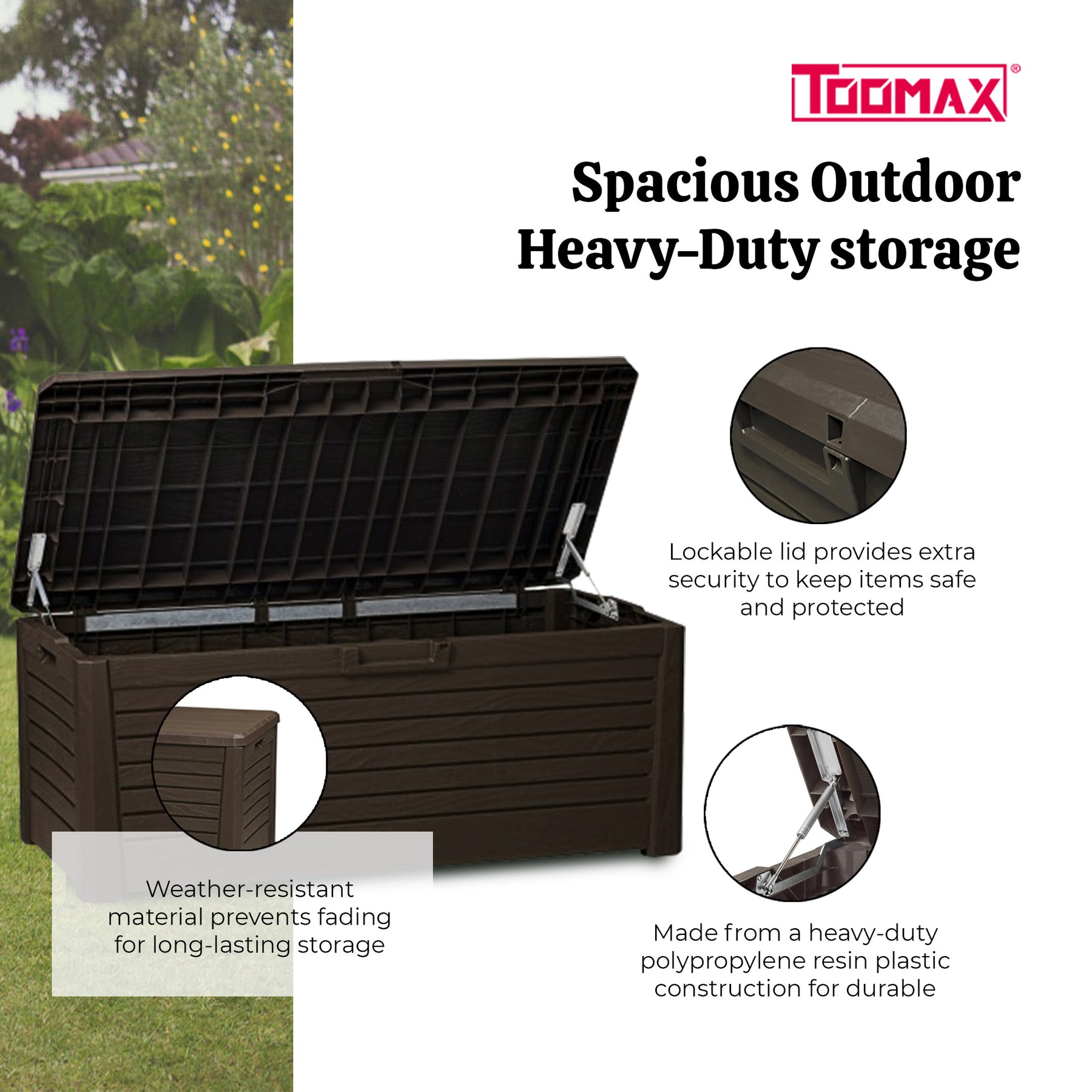 TOOMAX®

Spacious Outdoor Heavy-Duty storage

Lockable lid provides extra security to keep items safe and protected

Weather-resistant material prevents fading for long-lasting storage

Made from a heavy-duty polypropylene resin plastic construction for durable