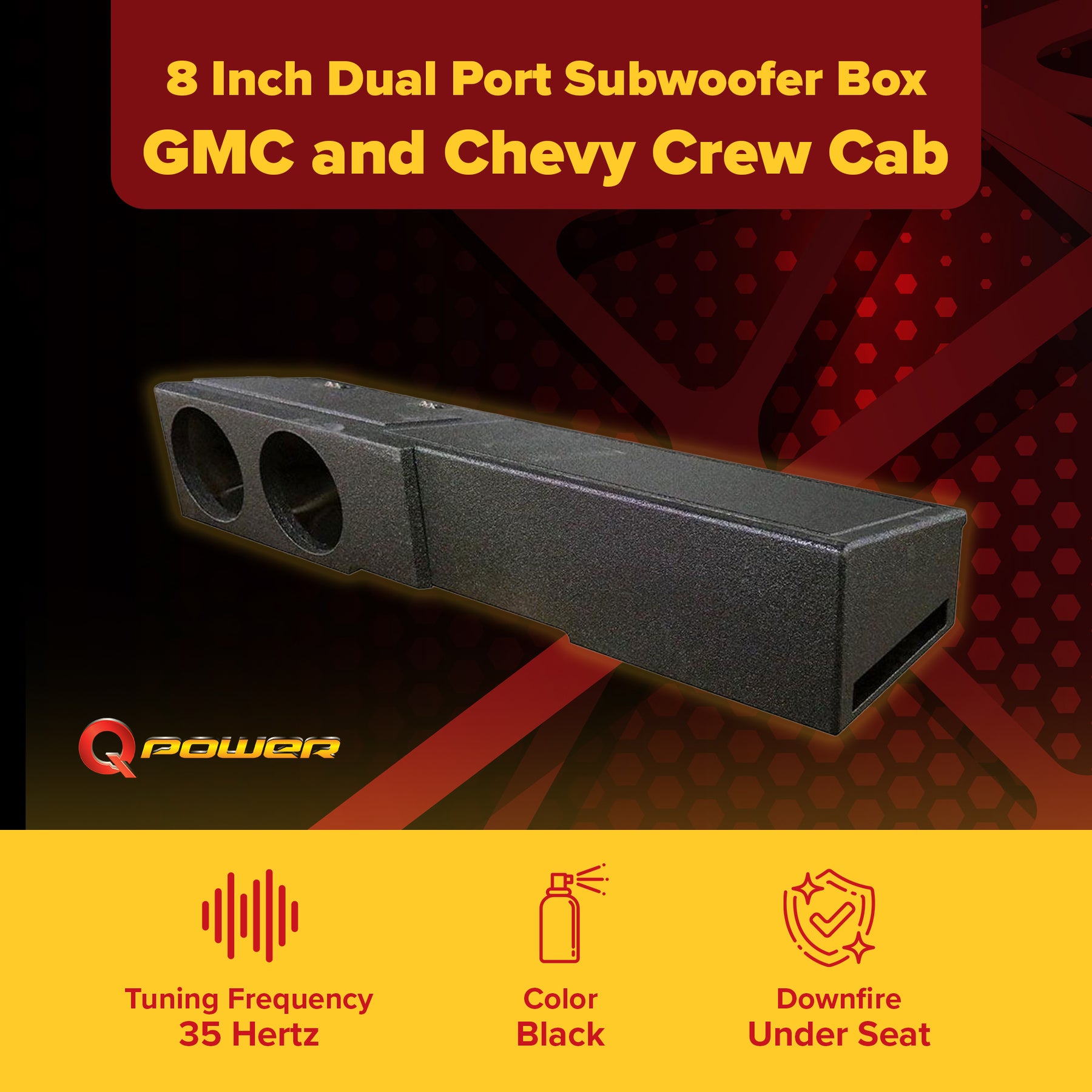 8 Inch Dual Port Subwoofer Box
GMC and Chevy Crew Cab

Q POWER

Tuning Frequency
35 Hertz

Color
Black

Downfire
Under Seat