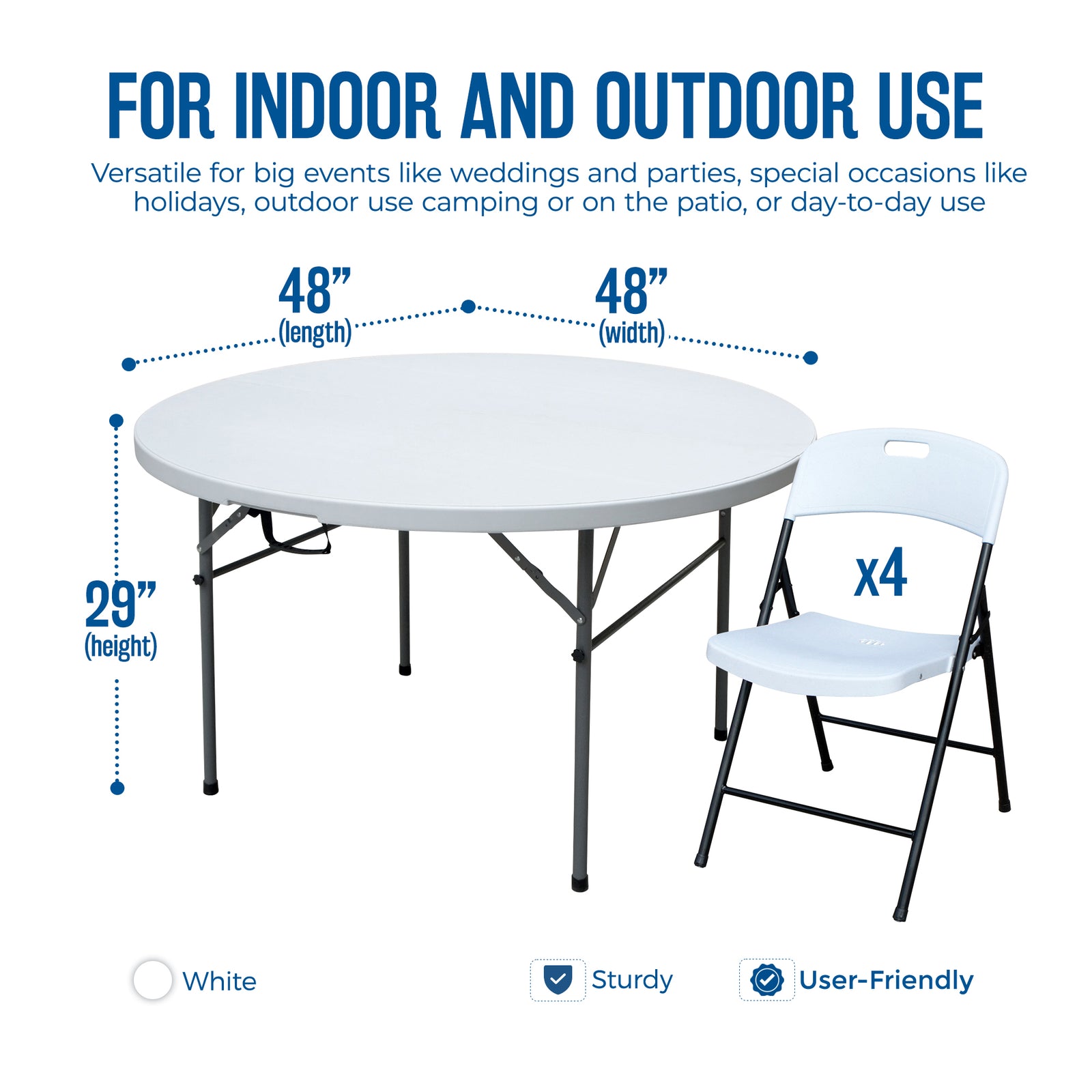 FOR INDOOR AND OUTDOOR USE

Versatile for big events like weddings and parties, special occasions like holidays, outdoor use camping or on the patio, or day-to-day use

48”
(length)

48”
(width)

29”
(height)

x4

White

Sturdy

User-Friendly