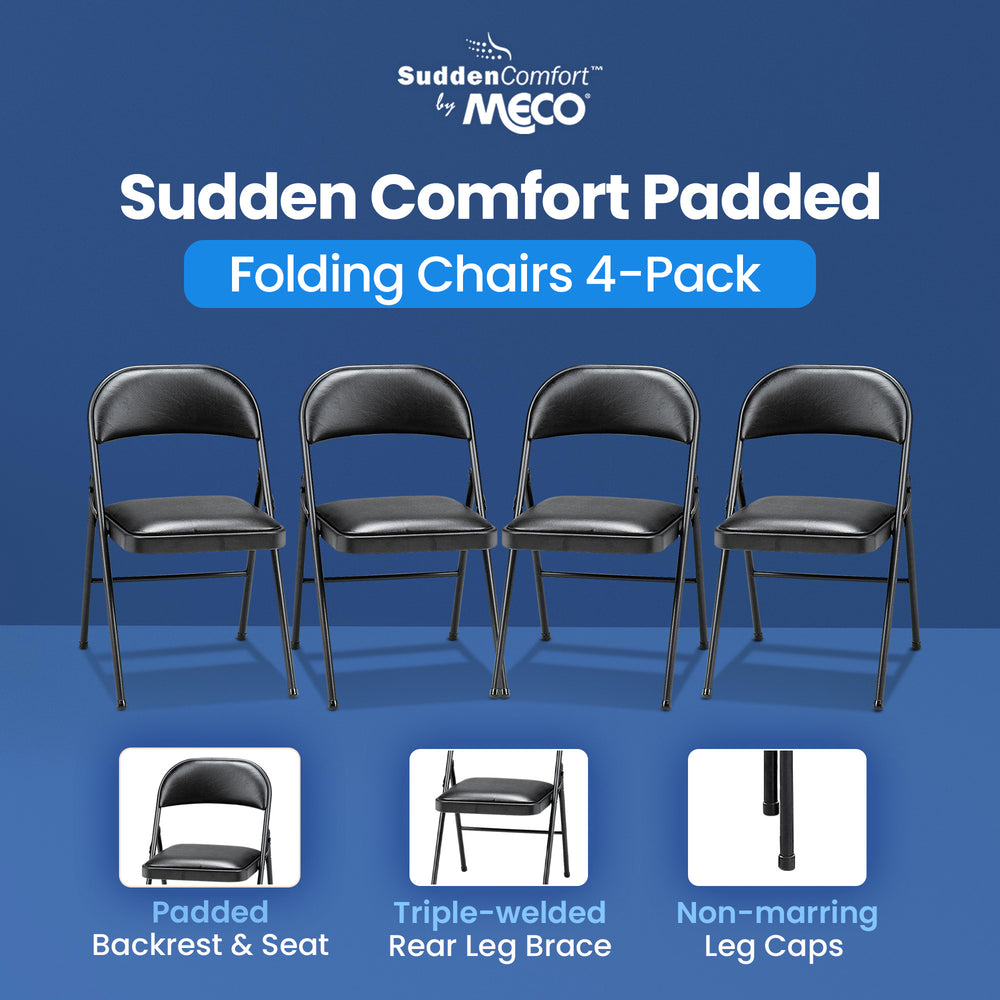 SuddenComfort™
by MECO®

Sudden Comfort Padded
Folding Chairs 4-Pack

Padded
Backrest & Seat

Triple-welded
Rear Leg Brace

Non-marring
Leg Caps