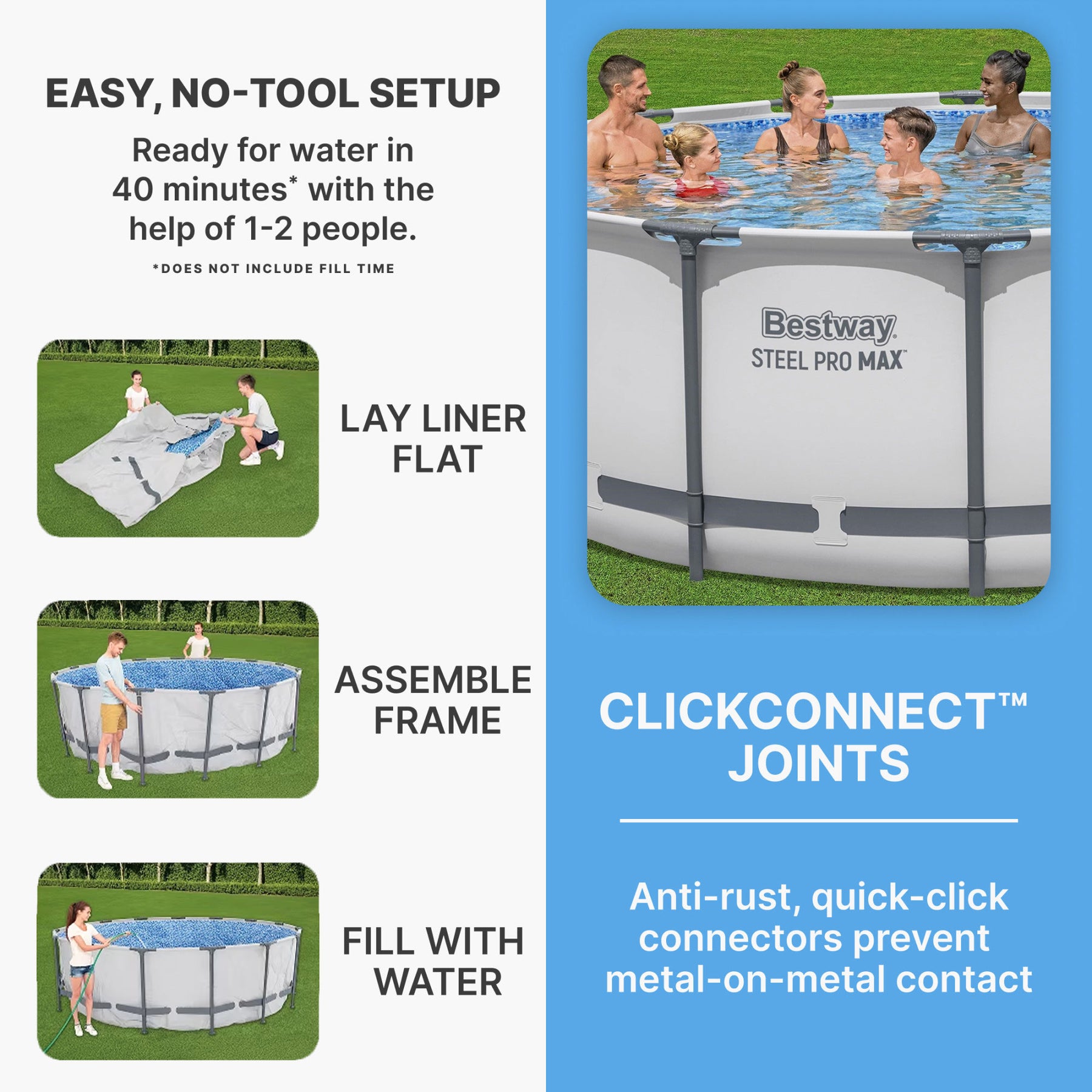 EASY, NO-TOOL SETUP

Ready for water in 40 minutes* with the help of 1-2 people.

*DOES NOT INCLUDE FILL TIME

LAY LINER FLAT

ASSEMBLE FRAME

FILL WITH WATER

Bestway
STEEL PRO MAX™

CLICKCONNECT™ JOINTS

Anti-rust, quick-click connectors prevent metal-on-metal contact