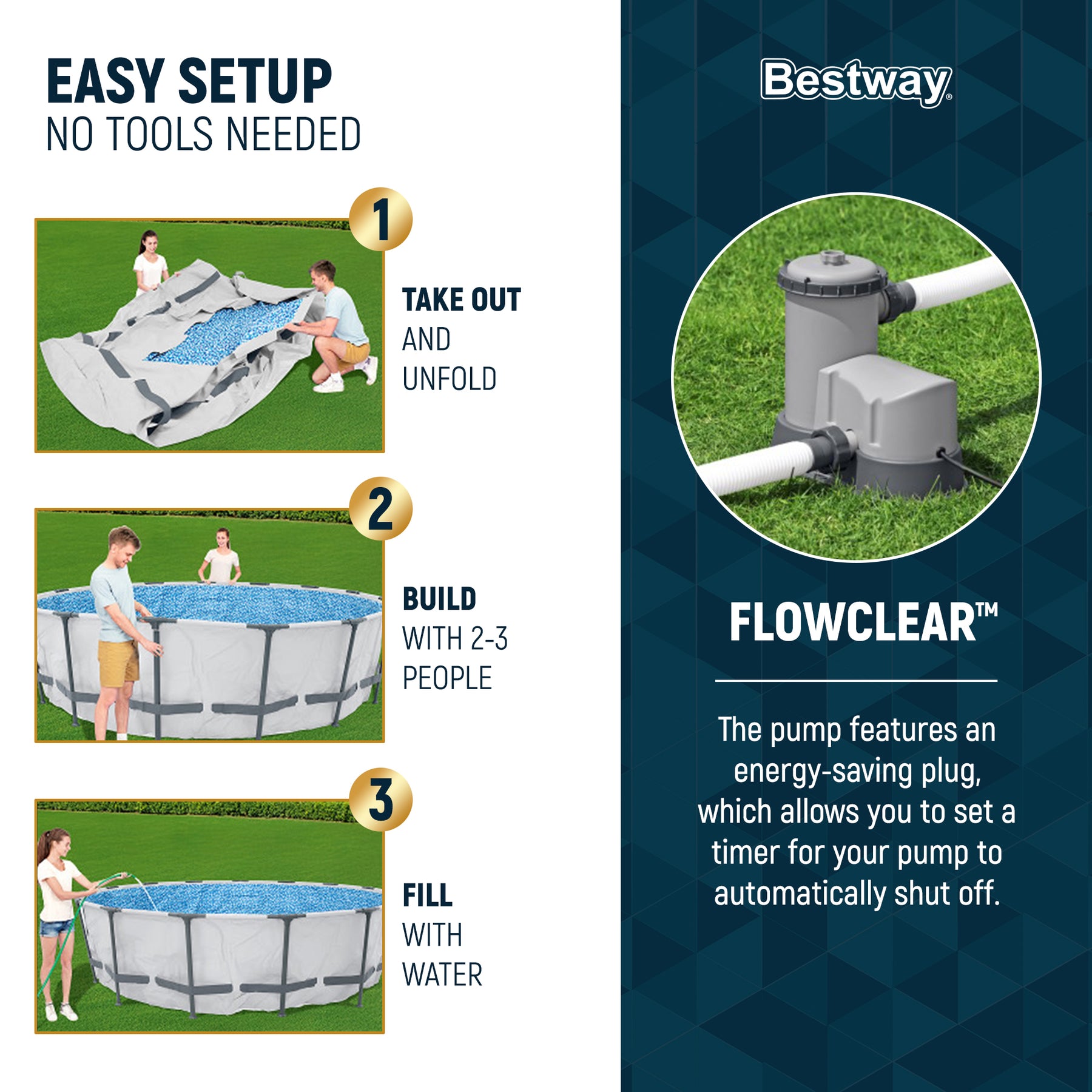 EASY SETUP
NO TOOLS NEEDED

1

TAKE OUT
AND
UNFOLD

2

BUILD
WITH 2-3
PEOPLE

3

FILL
WITH
WATER

Bestway®

FLOWCLEAR™

The pump features an energy-saving plug, which allows you to set a timer for your pump to automatically shut off.