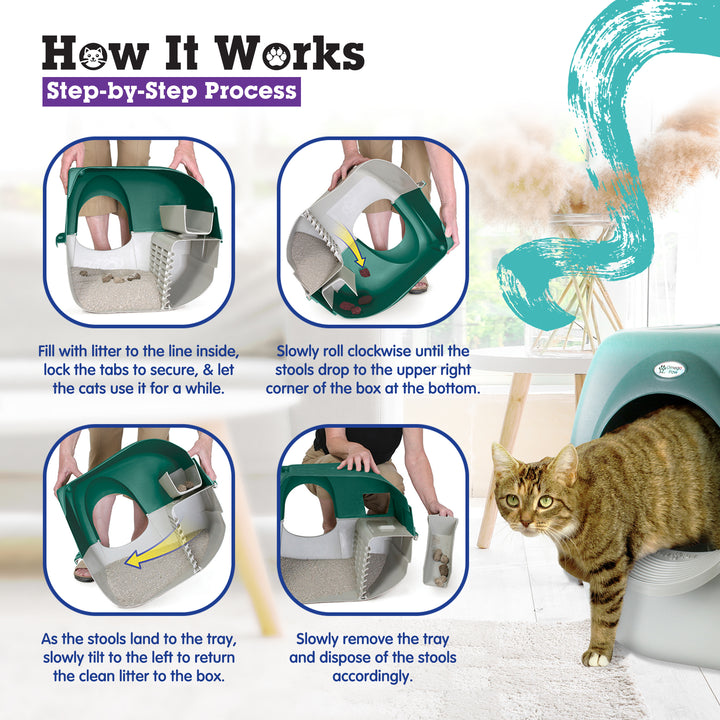 How It Works
Step-by-Step Process

Fill with litter to the line inside, lock the tabs to secure, & let the cats use it for a while.

Slowly roll clockwise until the stools drop to the upper right corner of the box at the bottom.

As the stools land to the tray, slowly tilt to the left to return the clean litter to the box.

Slowly remove the tray and dispose of the stools accordingly.

Omega Paw