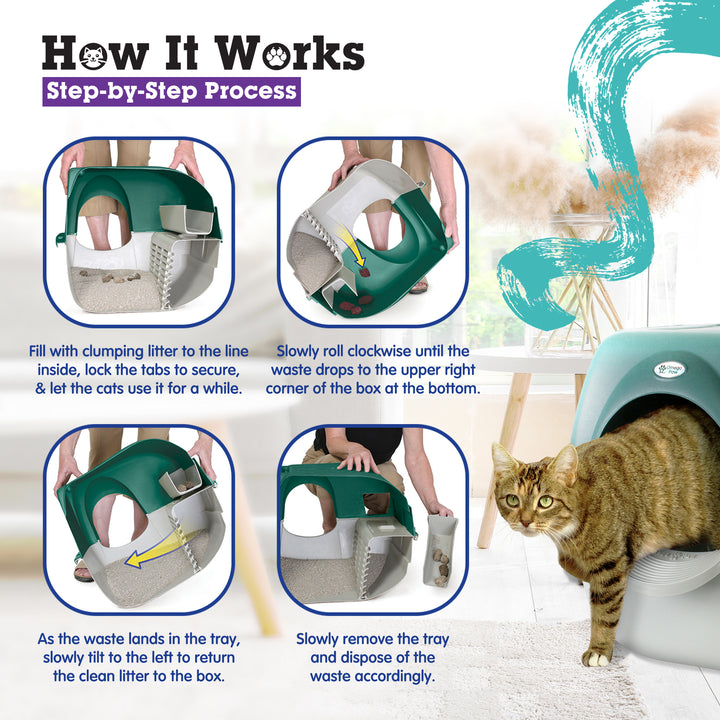 How It Works
Step-by-Step Process

Fill with clumping litter to the line inside, lock the tabs to secure, & let the cats use it for a while.

Slowly roll clockwise until the waste drops to the upper right corner of the box at the bottom.

As the waste lands in the tray, slowly tilt to the left to return the clean litter to the box.

Slowly remove the tray and dispose of the waste accordingly.

Omega Paw