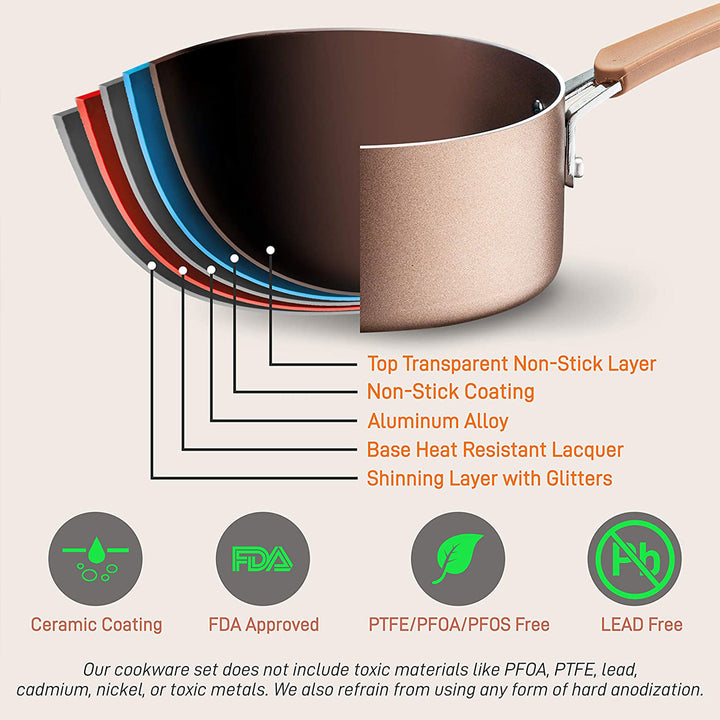 Top Transparent Non-Stick Layer
Non-Stick Coating
Aluminum Alloy
Base Heat Resistant Lacquer
Shinning Layer with Glitters

FDA

Pb

Ceramic Coating
FDA Approved
PTFE/PFOA/PFOS Free
LEAD Free

Our cookware set does not include toxic materials like PFOA, PTFE, lead, cadmium, nickel, or toxic metals. We also refrain from using any form of hard anodization.