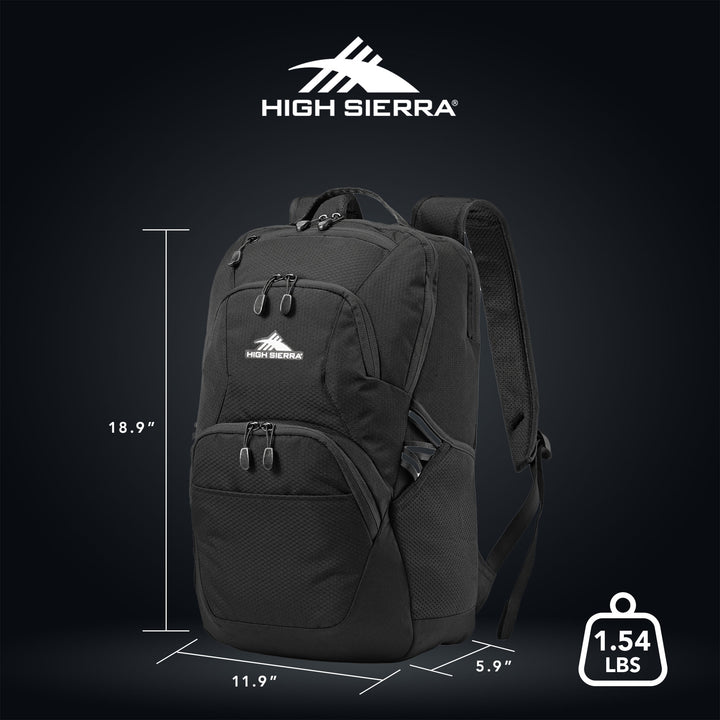 HIGH SIERRA®

HIGH SIERRA

18.9"

11.9"

5.9"

1.54 LBS