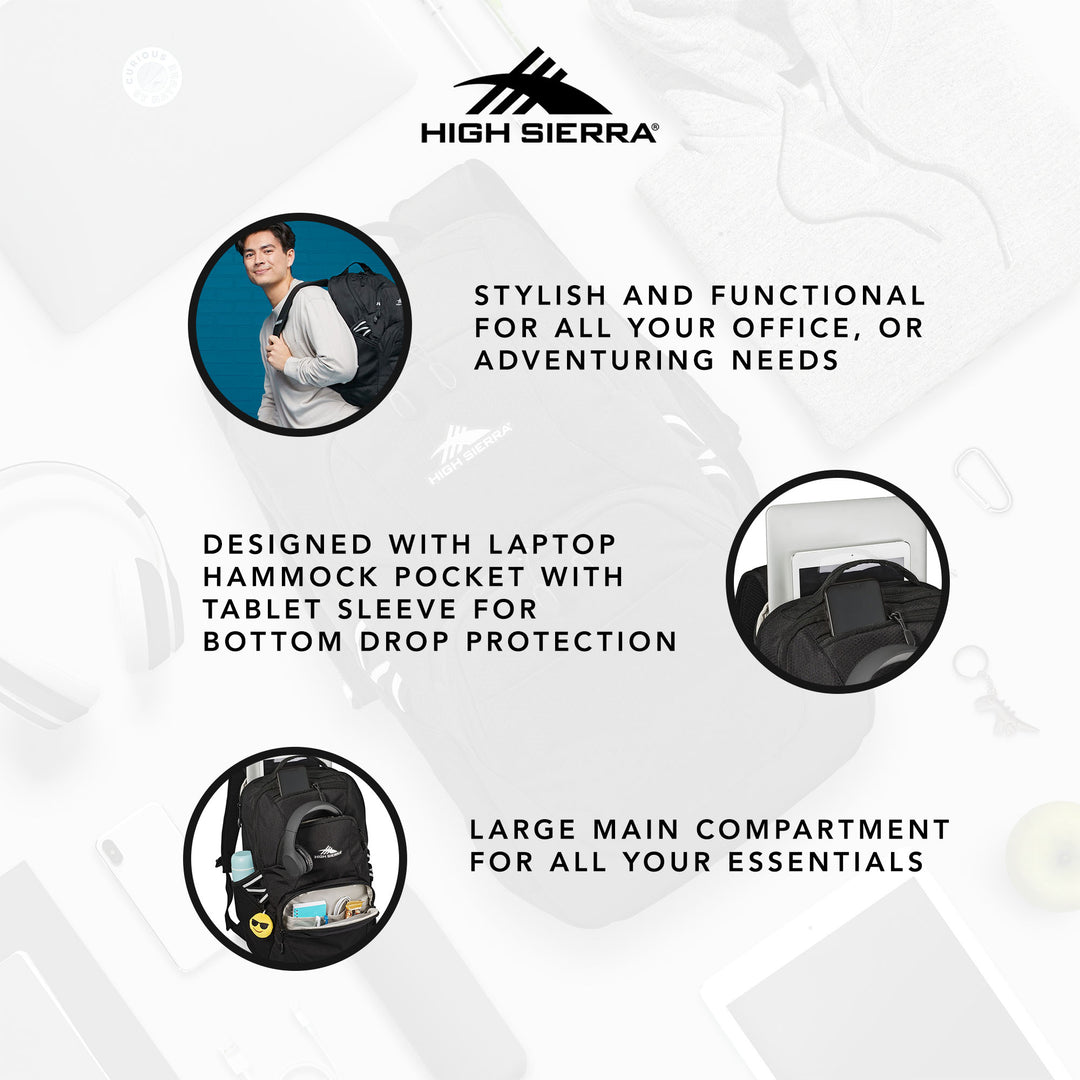 HIGH SIERRA®

STYLISH AND FUNCTIONAL FOR ALL YOUR OFFICE, OR ADVENTURING NEEDS

HIGH SIERRA

DESIGNED WITH LAPTOP HAMMOCK POCKET WITH TABLET SLEEVE FOR BOTTOM DROP PROTECTION

HIGH SIERRA

LARGE MAIN COMPARTMENT FOR ALL YOUR ESSENTIALS