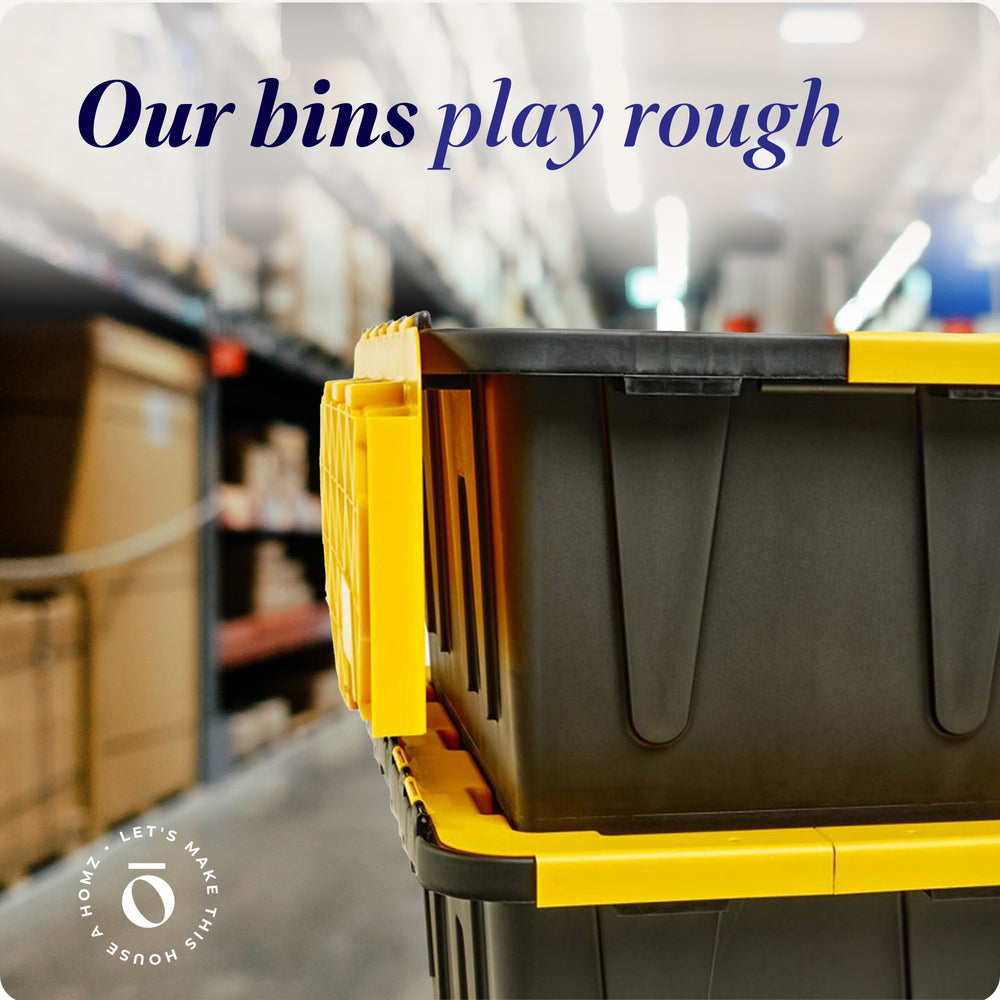 Our bins play rough

LET'S MAKE THIS HOUSE A HOMZ •