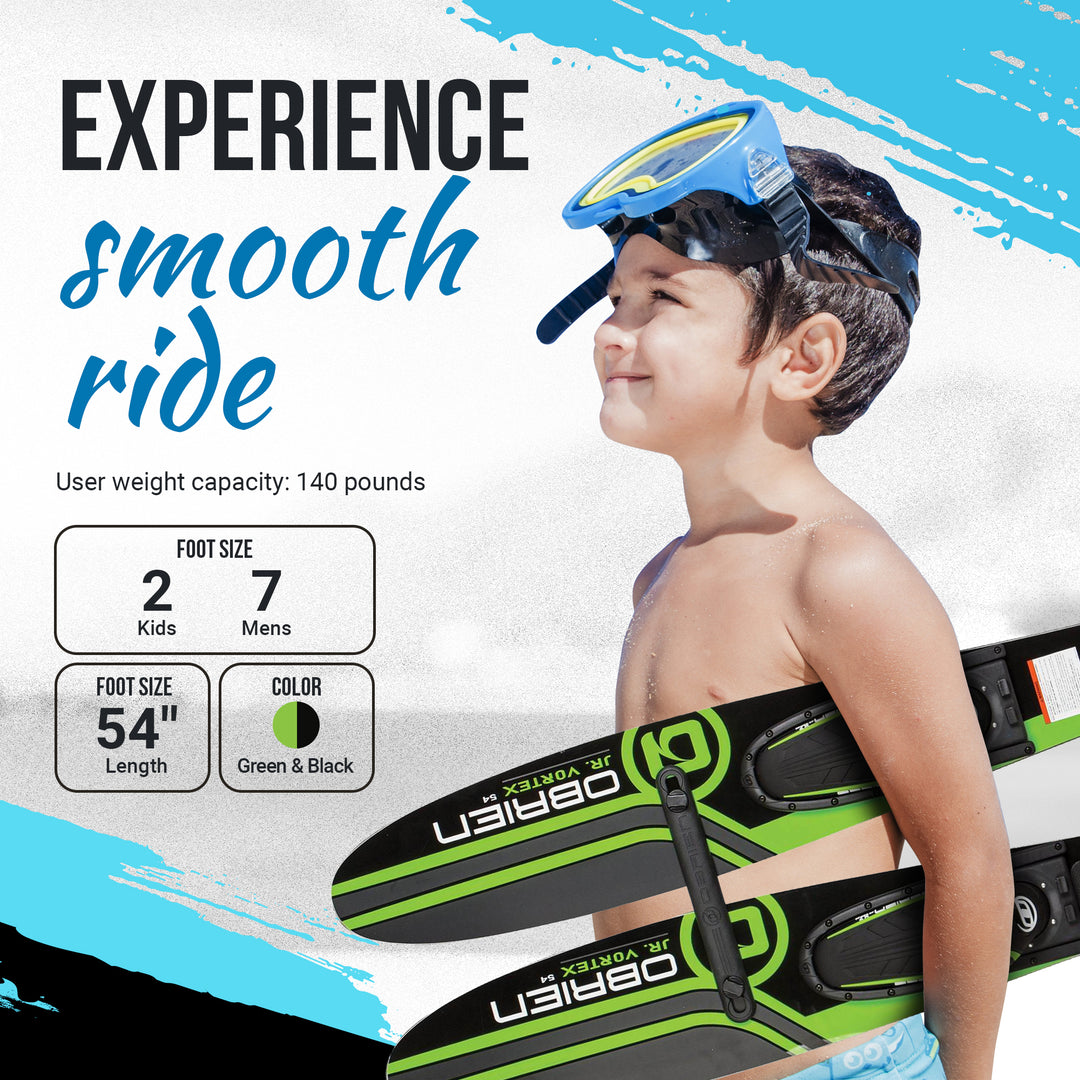 EXPERIENCE
smooth
ride

User weight capacity: 140 pounds

FOOT SIZE
2 Kids
7 Mens

FOOT SIZE
54"
Length

COLOR
Green & Black

OBRIEN
JR. VORTEX
54

OBRIEN
JR. VORTEX
54