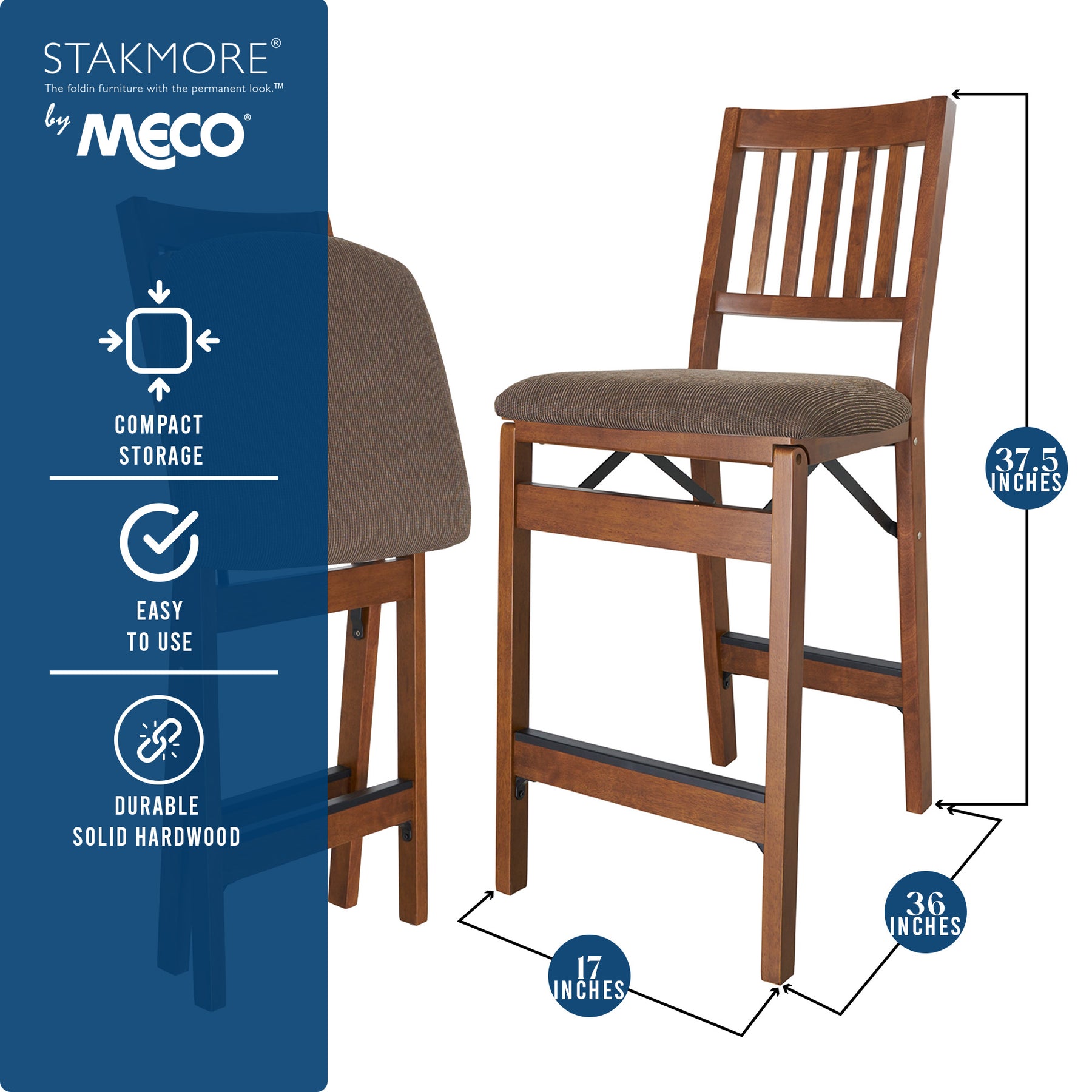 STAKMORE®
The foldin furniture with the permanent look.™
by MECO®

COMPACT STORAGE

EASY TO USE

DURABLE SOLID HARDWOOD

37.5 INCHES

36 INCHES

17 INCHES