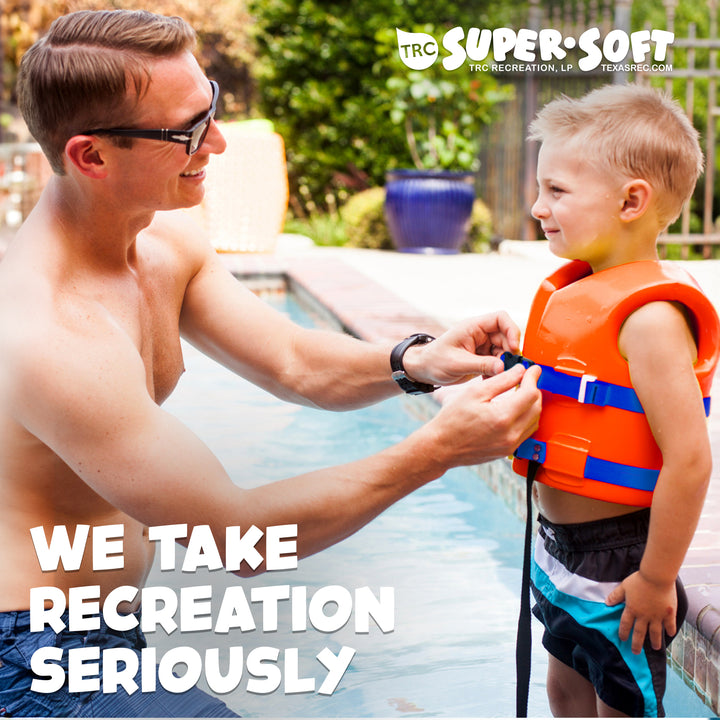 TRC SUPER·SOFT
TRC RECREATION, LP TEXASREC.COM

WE TAKE RECREATION SERIOUSLY