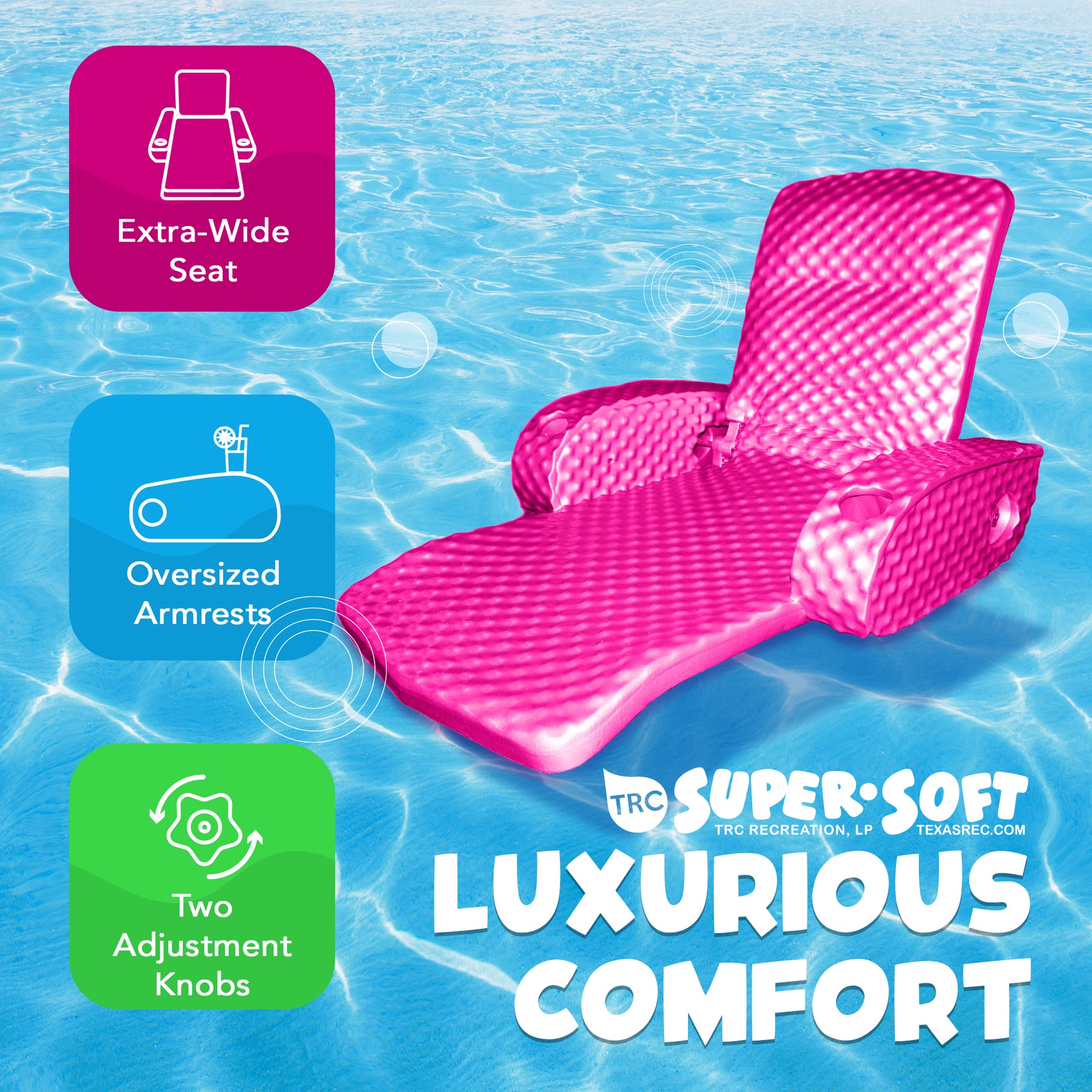 Extra-Wide Seat

Oversized Armrests

Two Adjustment Knobs

TRC SUPER·SOFT
TRC RECREATION, LP TEXASREC.COM

LUXURIOUS COMFORT