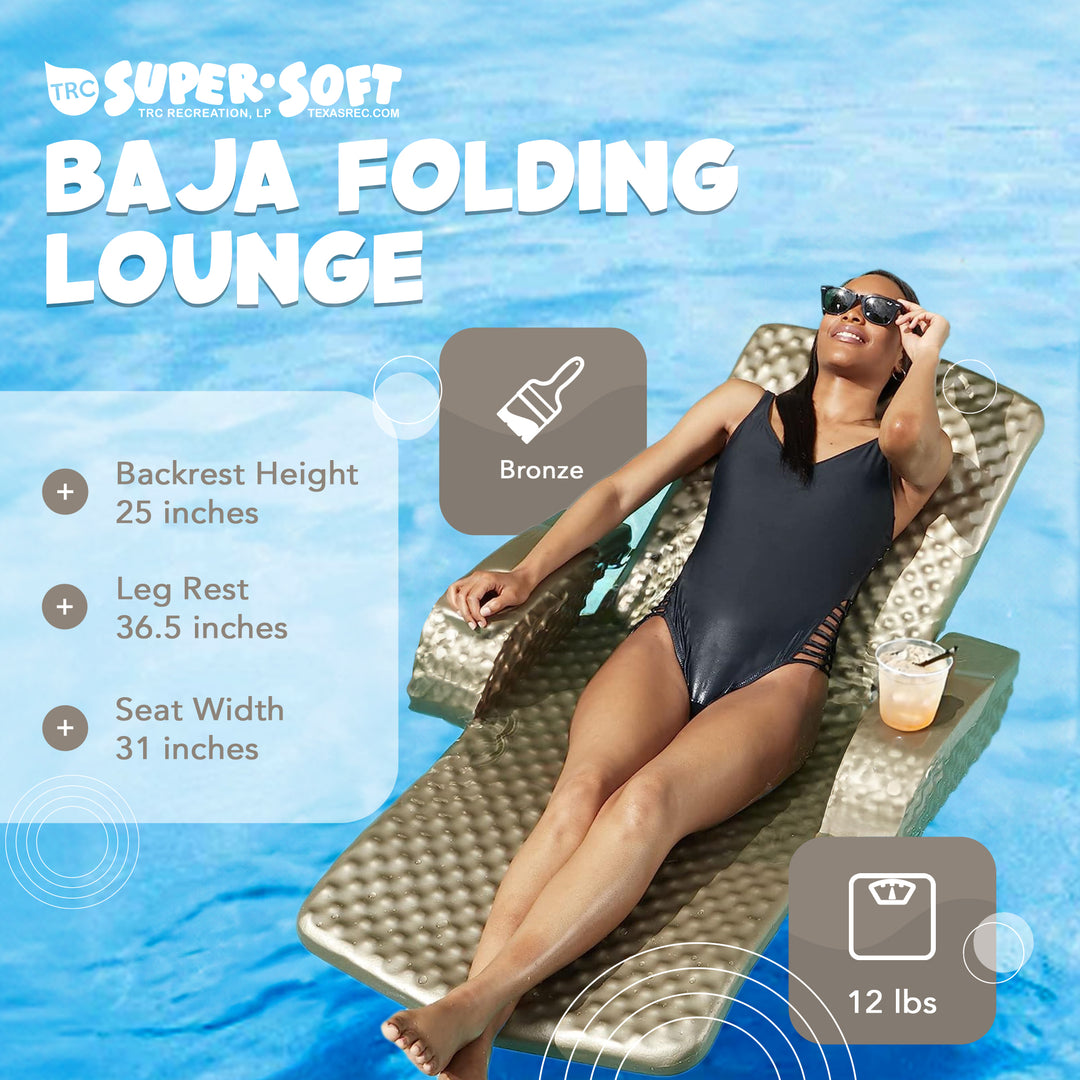 TRC SUPER·SOFT
TRC RECREATION, LP TEXASREC.COM

BAJA FOLDING LOUNGE

Bronze

+ Backrest Height 25 inches

+ Leg Rest 36.5 inches

+ Seat Width 31 inches

12 lbs