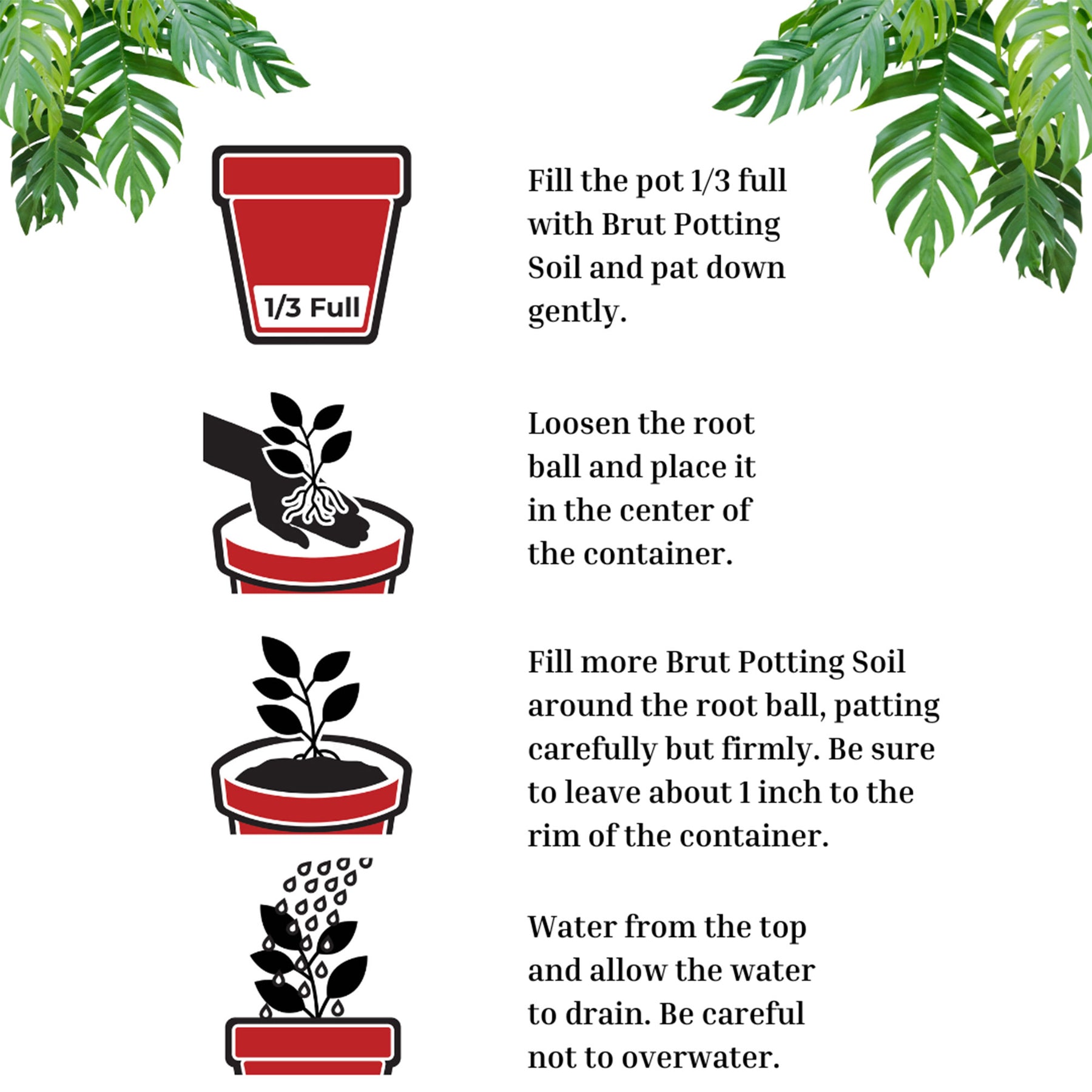 1/3 Full

Fill the pot 1/3 full with Brut Potting Soil and pat down gently.

Loosen the root ball and place it in the center of the container.

Fill more Brut Potting Soil around the root ball, patting carefully but firmly. Be sure to leave about 1 inch to the rim of the container.

Water from the top and allow the water to drain. Be careful not to overwater.