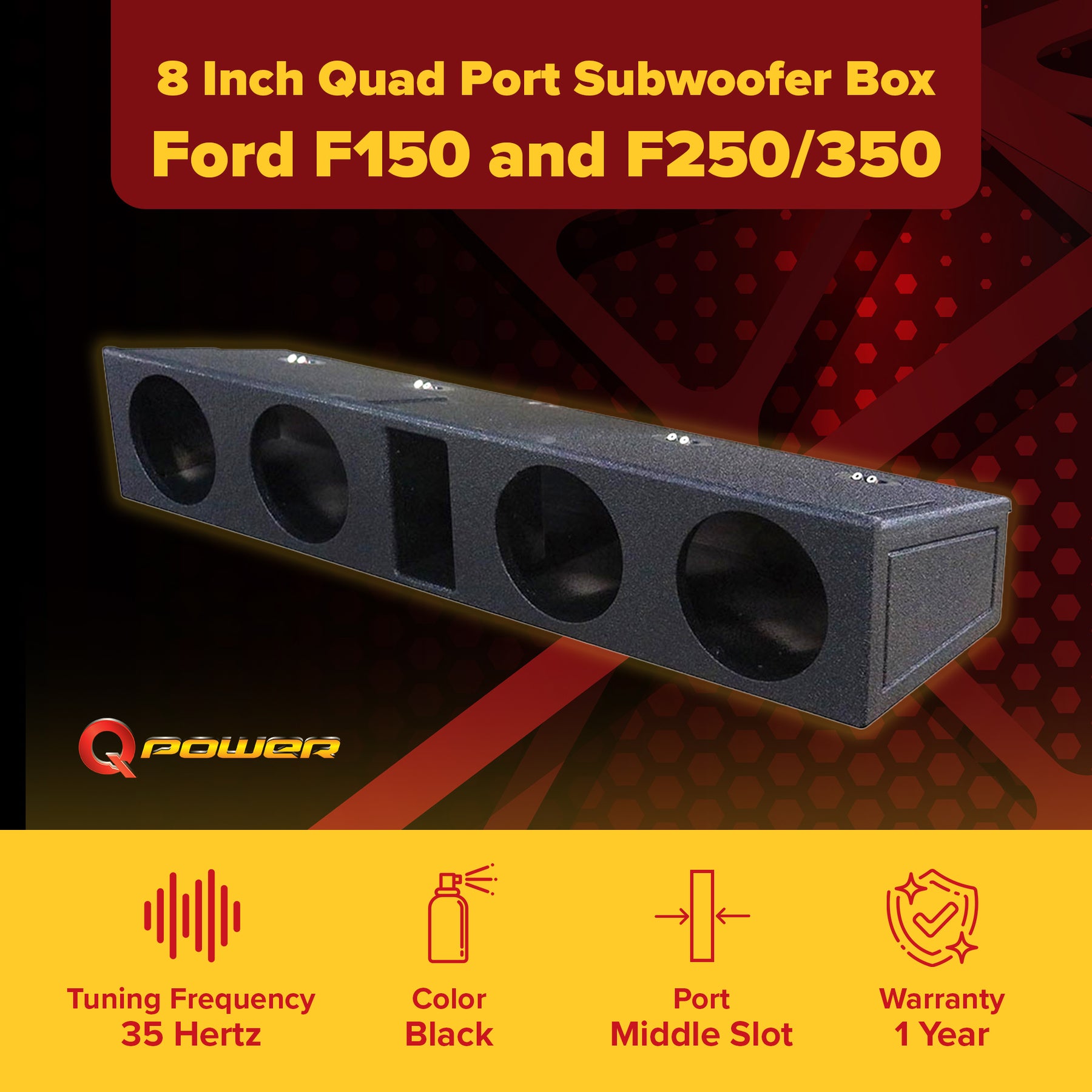 8 Inch Quad Port Subwoofer Box
Ford F150 and F250/350

Q POWER

Tuning Frequency
35 Hertz

Color
Black

Port
Middle Slot

Warranty
1 Year