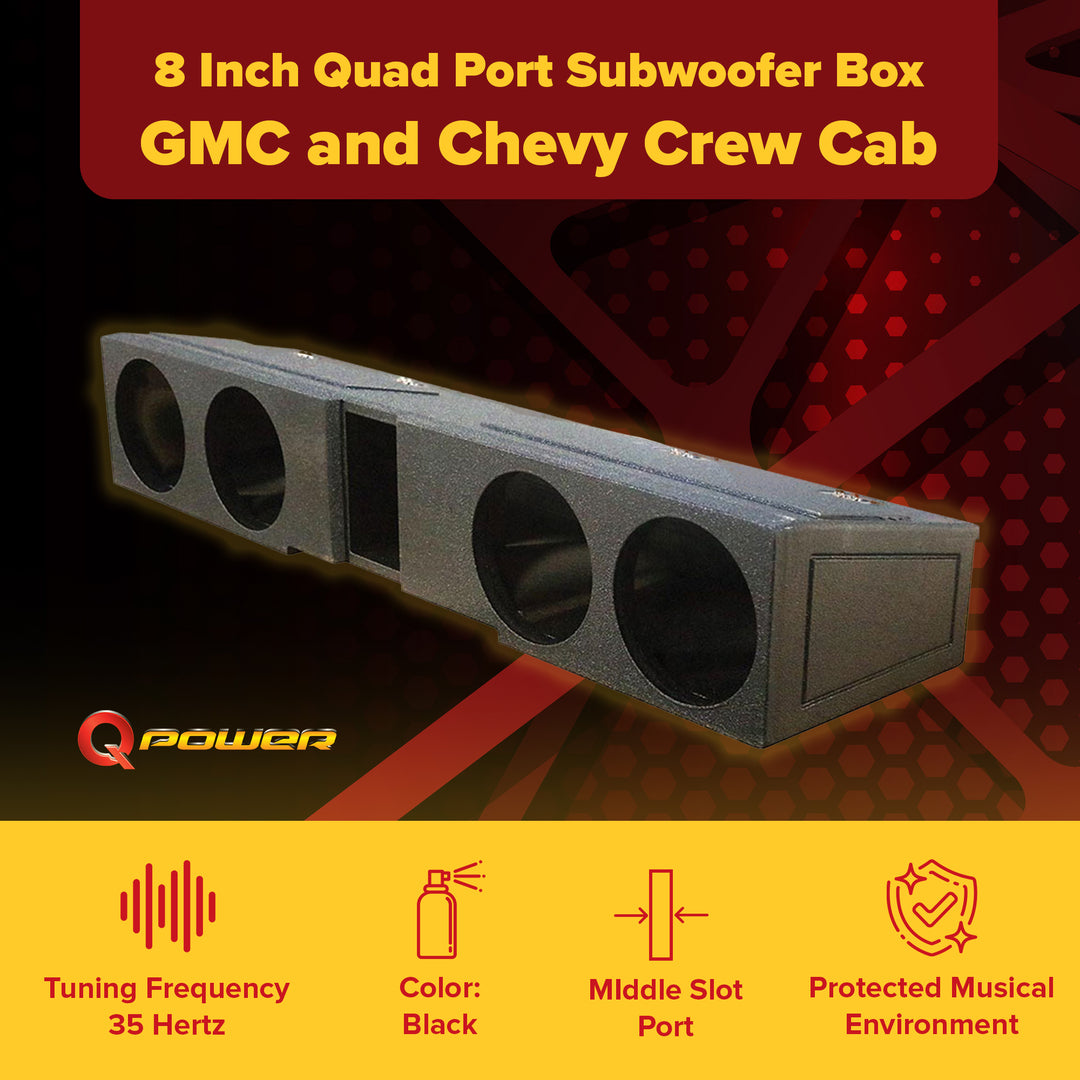 8 Inch Quad Port Subwoofer Box
GMC and Chevy Crew Cab

Q POWER

Tuning Frequency 35 Hertz

Color: Black

MIddle Slot Port

Protected Musical Environment