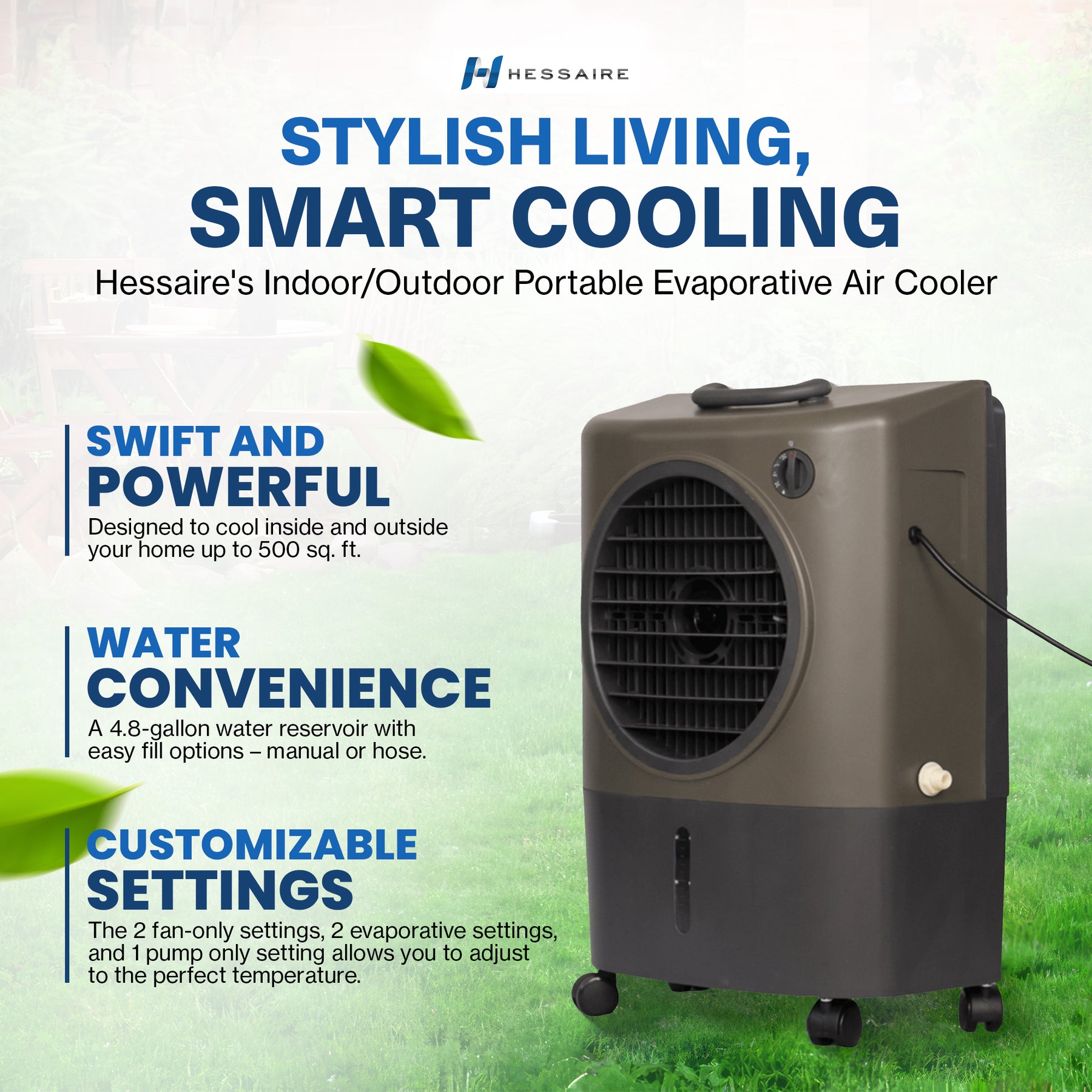 HESSAIRE

STYLISH LIVING,
SMART COOLING
Hessaire's Indoor/Outdoor Portable Evaporative Air Cooler

SWIFT AND
POWERFUL
Designed to cool inside and outside your home up to 500 sq. ft.

WATER
CONVENIENCE
A 4.8-gallon water reservoir with easy fill options – manual or hose.

CUSTOMIZABLE
SETTINGS
The 2 fan-only settings, 2 evaporative settings, and 1 pump only setting allows you to adjust to the perfect temperature.