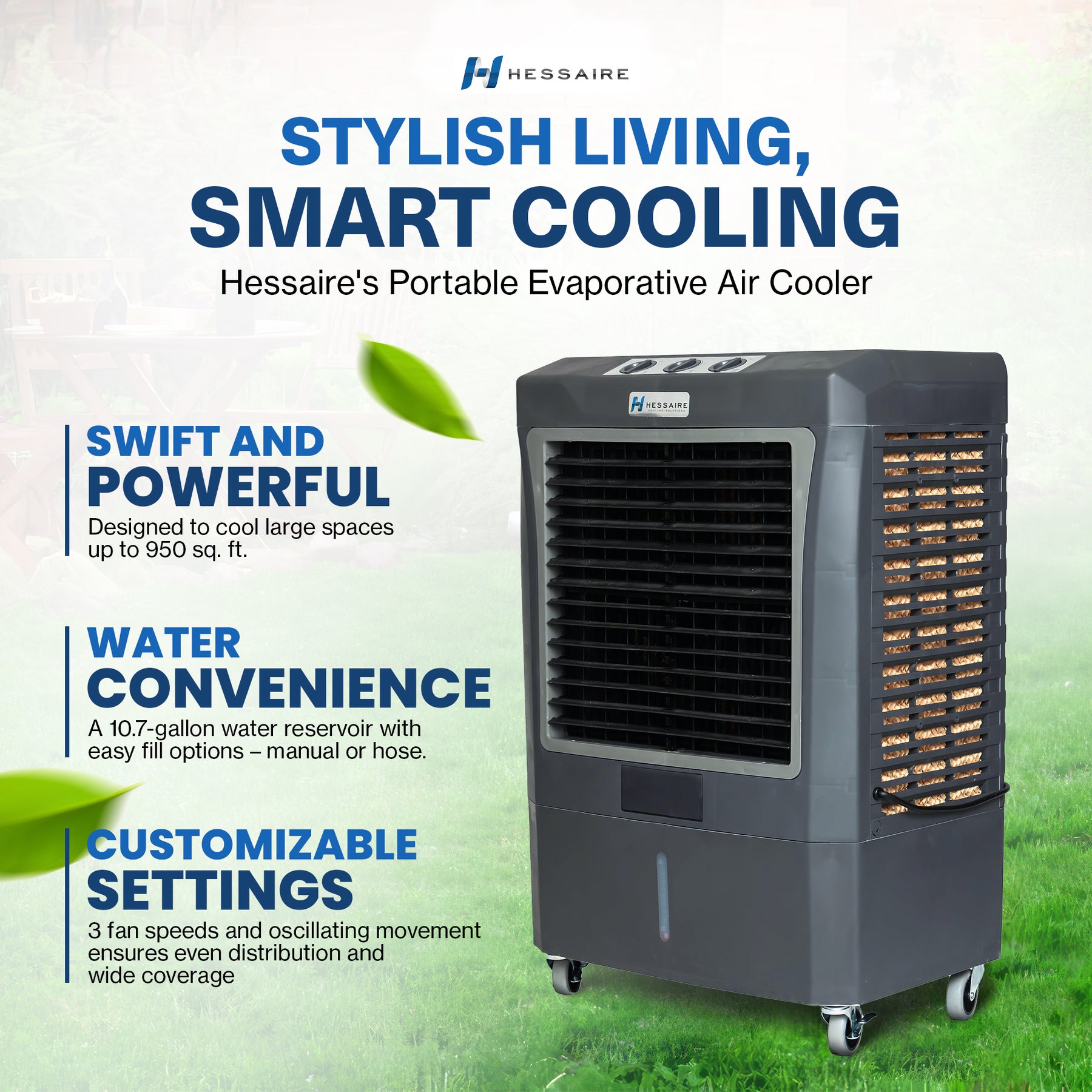 HESSAIRE

STYLISH LIVING,
SMART COOLING

Hessaire's Portable Evaporative Air Cooler

SWIFT AND
POWERFUL

Designed to cool large spaces up to 950 sq. ft.

WATER
CONVENIENCE

A 10.7-gallon water reservoir with easy fill options – manual or hose.

CUSTOMIZABLE
SETTINGS

3 fan speeds and oscillating movement ensures even distribution and wide coverage

HESSAIRE
COOLING SOLUTIONS