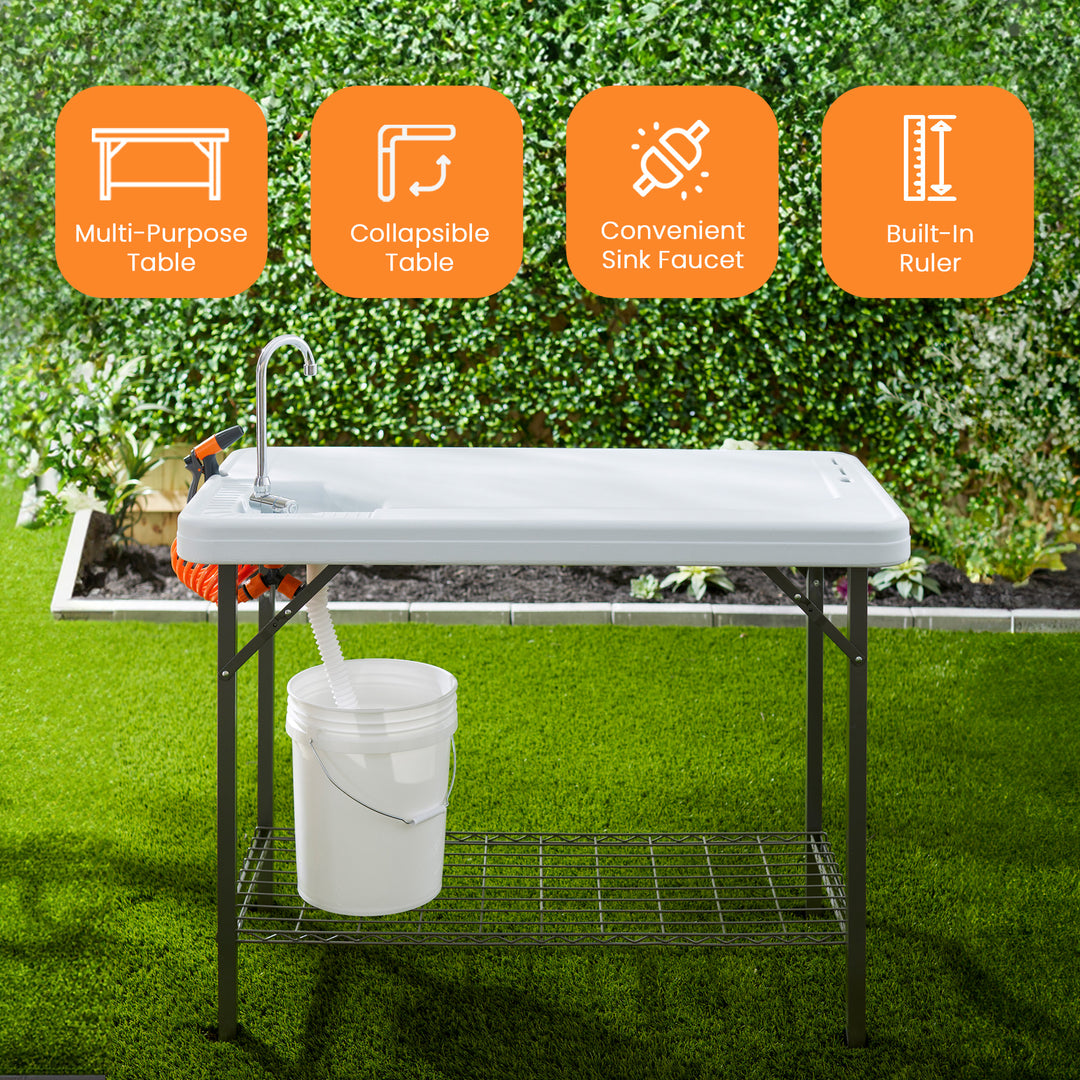 Multi-Purpose Table

Collapsible Table

Convenient Sink Faucet

Built-In Ruler