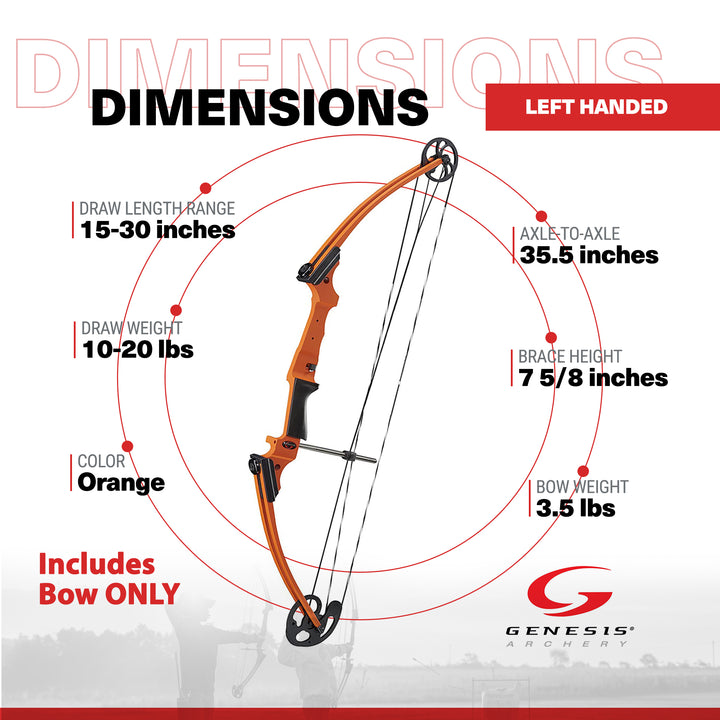 DIMENSIONS

DIMENSIONS

LEFT HANDED

DRAW LENGTH RANGE
15-30 inches

DRAW WEIGHT
10-20 lbs

COLOR
Orange

AXLE-TO-AXLE
35.5 inches

BRACE HEIGHT
7 5/8 inches

BOW WEIGHT
3.5 lbs

Includes
Bow ONLY

GENESIS®
ARCHERY