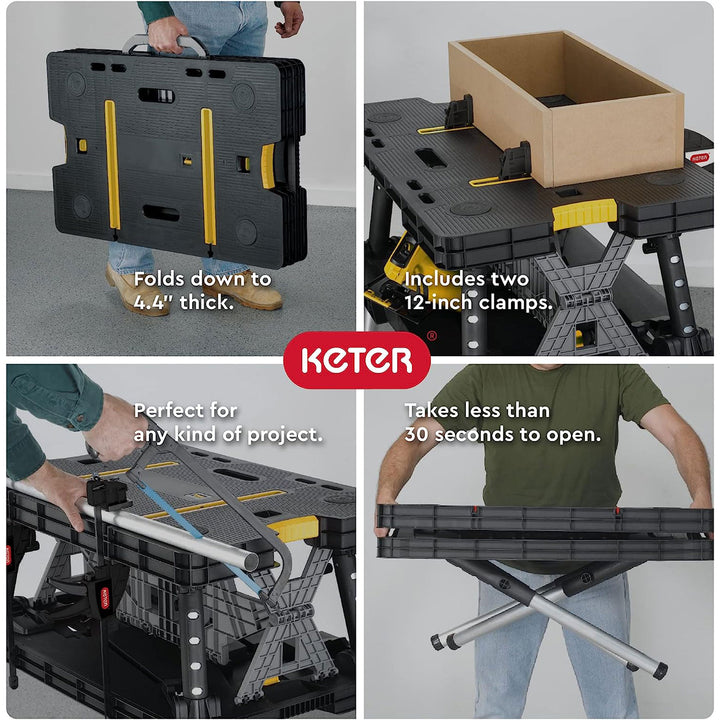 Folds down to 4.4" thick.

Includes two 12-inch clamps.

KETER

Perfect for any kind of project.

Takes less than 30 seconds to open.