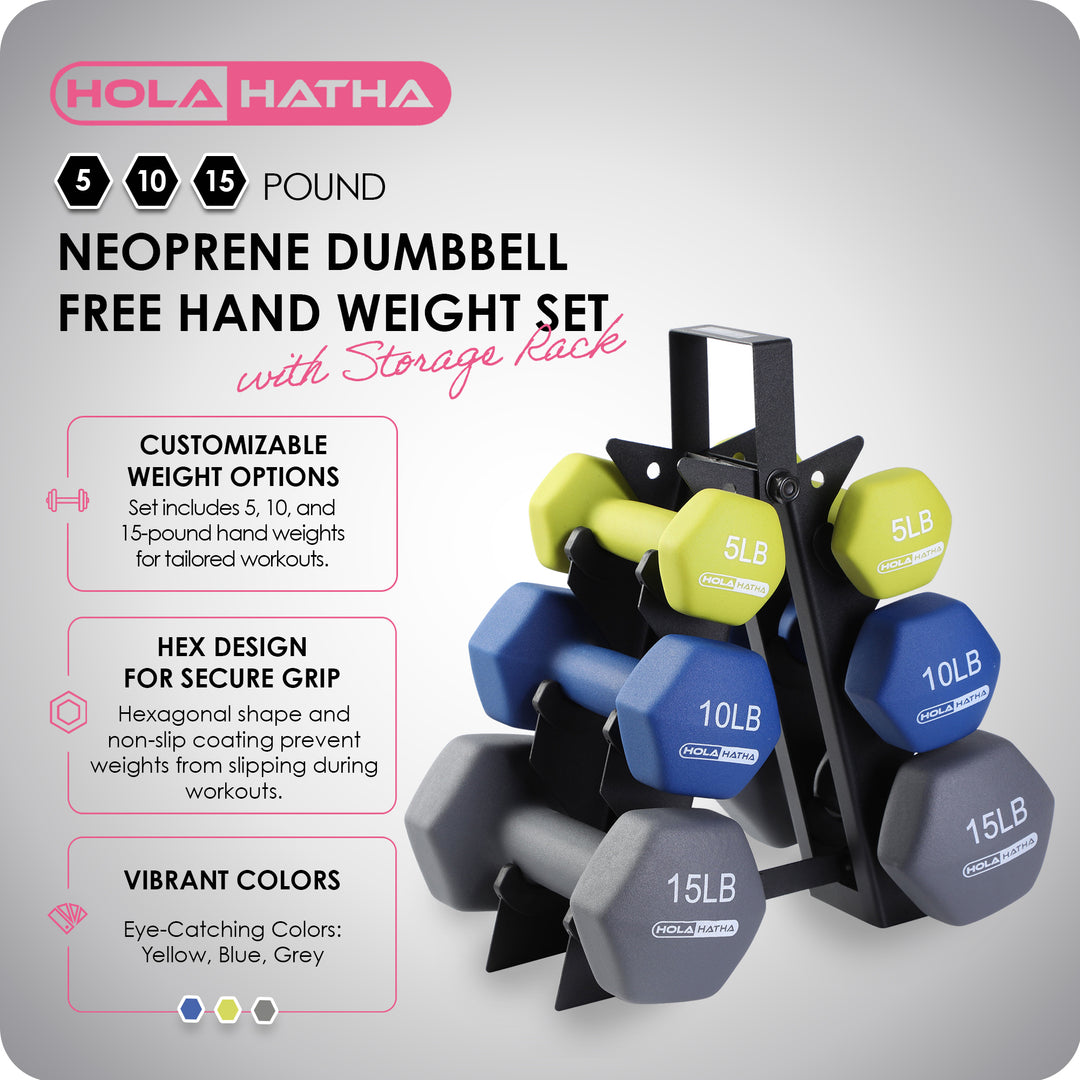 HOLA HATHA

5 10 15 POUND

NEOPRENE DUMBBELL FREE HAND WEIGHT SET
with Storage Rack

CUSTOMIZABLE WEIGHT OPTIONS
Set includes 5, 10, and 15-pound hand weights for tailored workouts.

HEX DESIGN FOR SECURE GRIP
Hexagonal shape and non-slip coating prevent weights from slipping during workouts.

VIBRANT COLORS
Eye-Catching Colors: Yellow, Blue, Grey

5LB
HOLA HATHA
5LB
HOLA HATHA
10LB
HOLA HATHA
10LB
HOLA HATHA
15LB
HOLA HATHA
15LB
HOLA HATHA