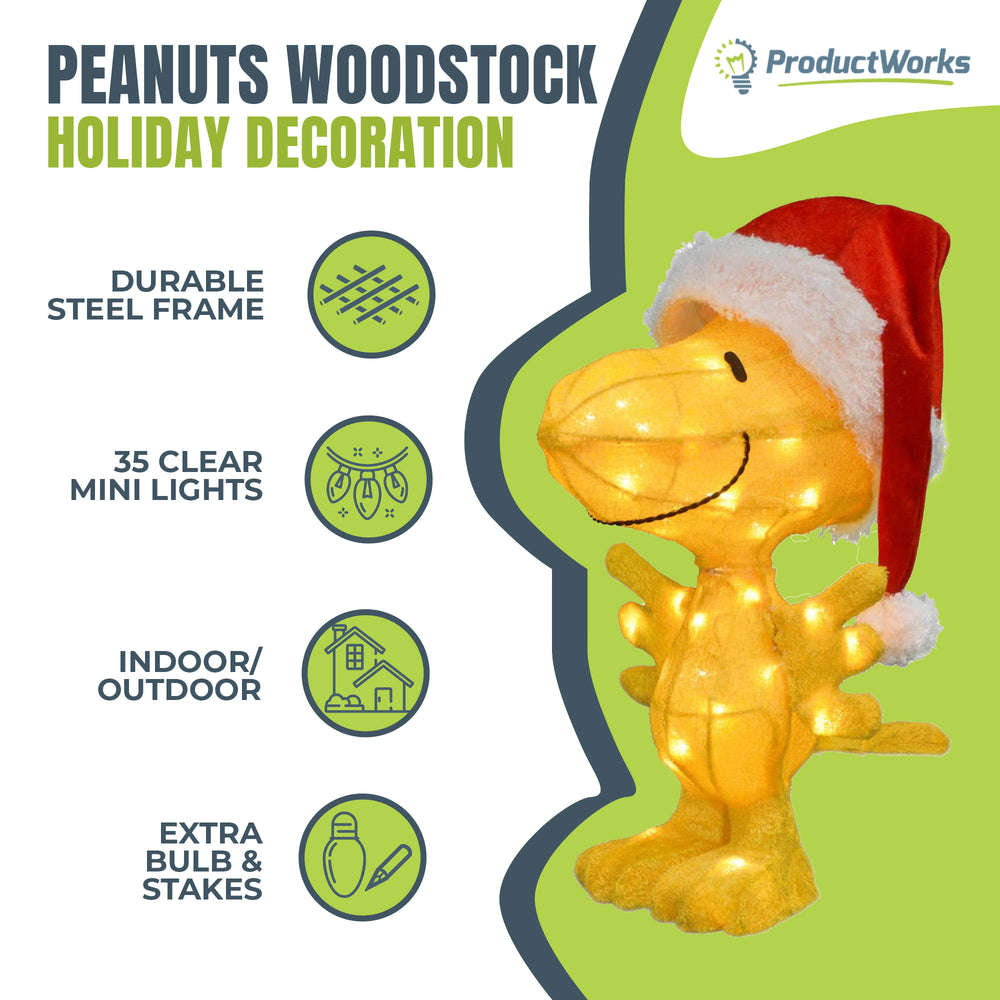 PEANUTS WOODSTOCK
HOLIDAY DECORATION

ProductWorks

DURABLE STEEL FRAME

35 CLEAR MINI LIGHTS

INDOOR/ OUTDOOR

EXTRA BULB & STAKES