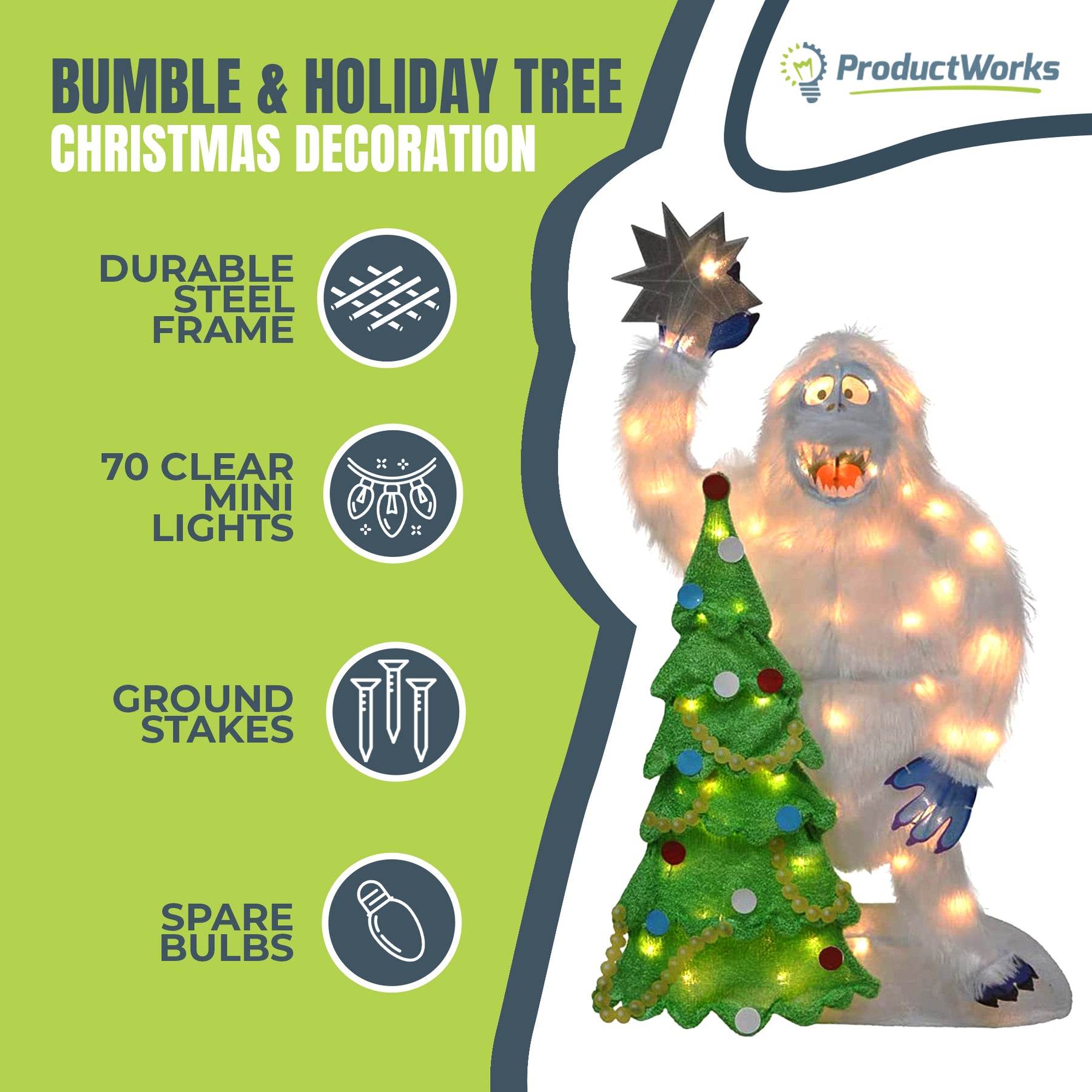 BUMBLE & HOLIDAY TREE
CHRISTMAS DECORATION

ProductWorks

DURABLE STEEL FRAME

70 CLEAR MINI LIGHTS

GROUND STAKES

SPARE BULBS