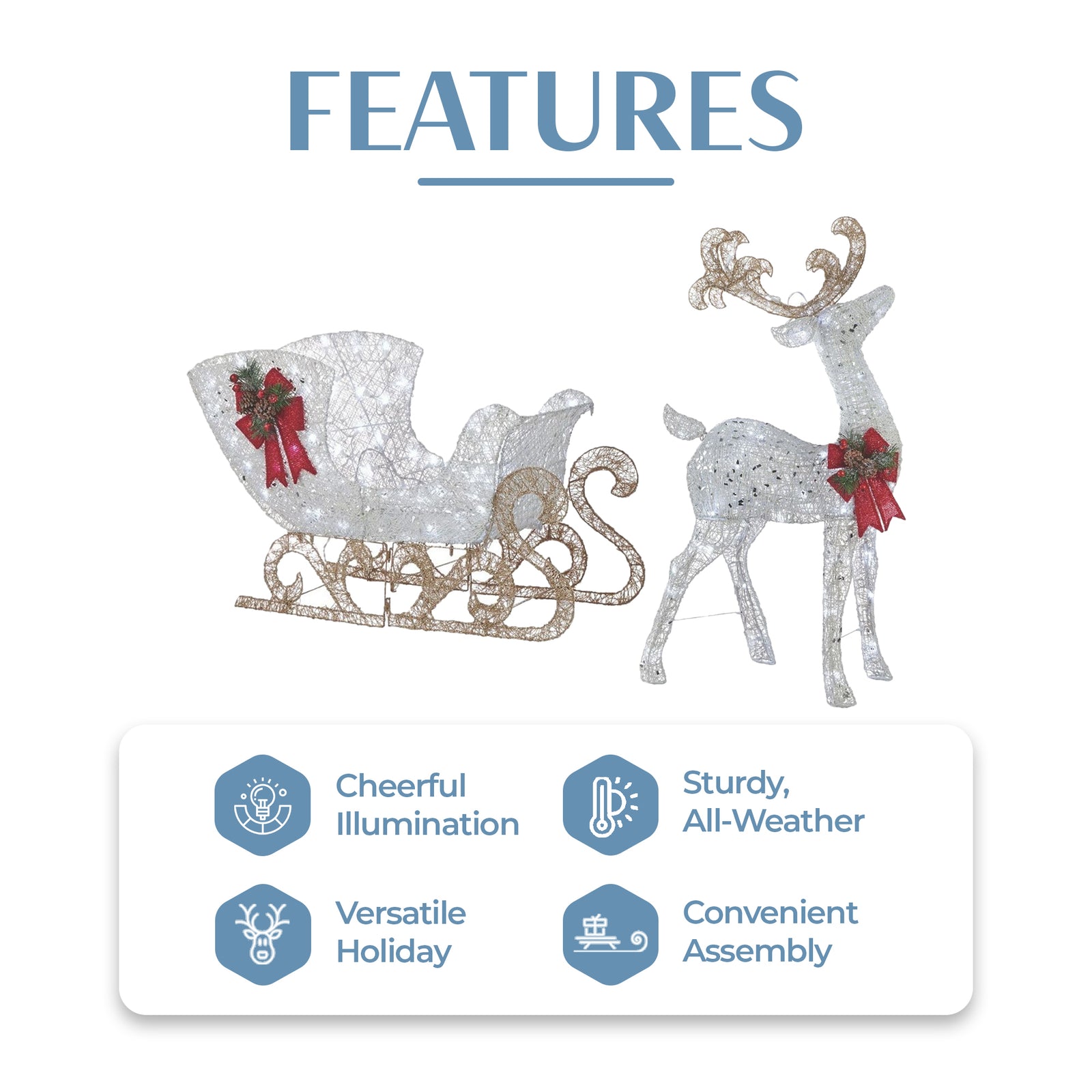 FEATURES

Cheerful Illumination

Sturdy, All-Weather

Versatile Holiday

Convenient Assembly