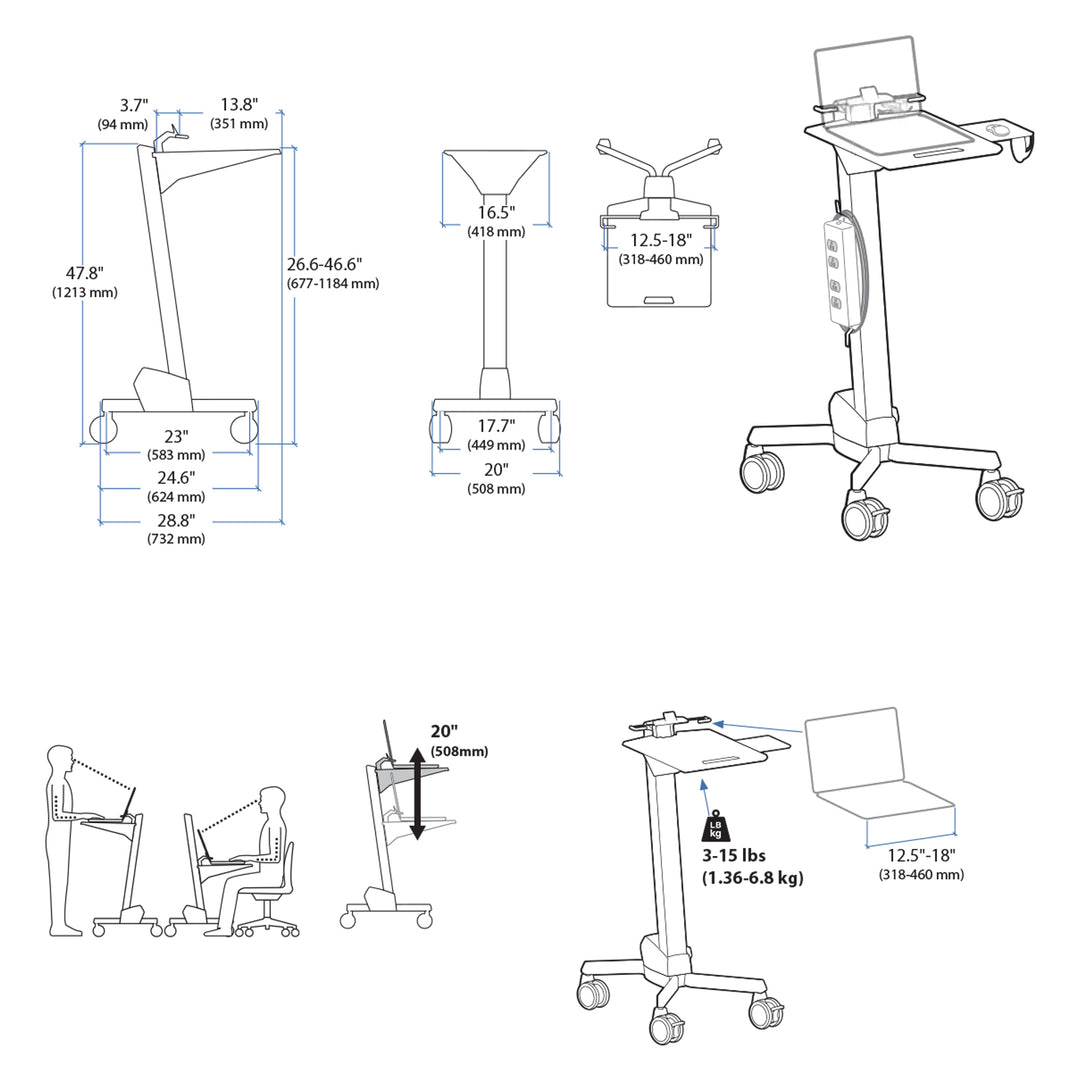 3.7"
(94 mm)
13.8"
(351 mm)
47.8"
(1213 mm)
26.6-46.6"
(677-1184 mm)
23"
(583 mm)
24.6"
(624 mm)
28.8"
(732 mm)

16.5"
(418 mm)
17.7"
(449 mm)
20"
(508 mm)

12.5-18"
(318-460 mm)

20"
(508mm)

LB
kg
3-15 lbs
(1.36-6.8 kg)

12.5"-18"
(318-460 mm)