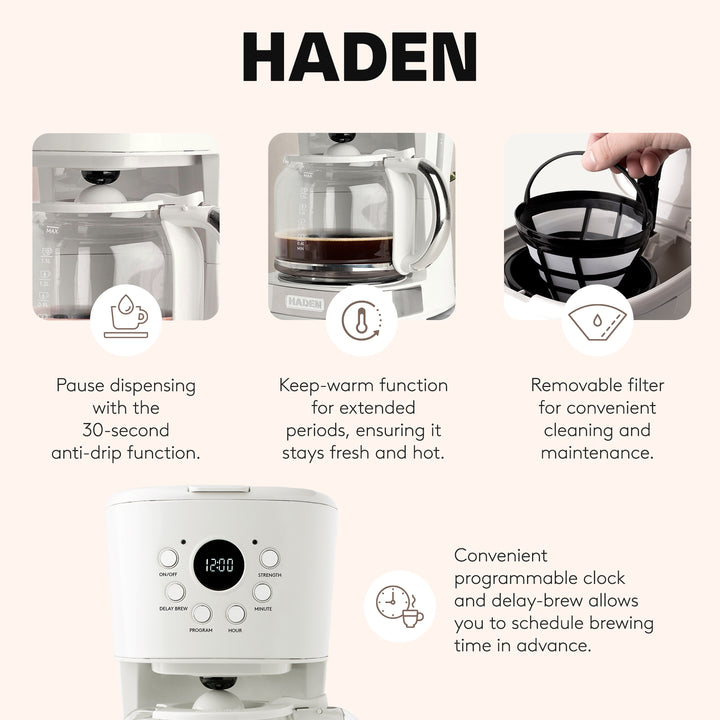 HADEN

MAX

HADEN

Pause dispensing with the 30-second anti-drip function.

Keep-warm function for extended periods, ensuring it stays fresh and hot.

Removable filter for convenient cleaning and maintenance.

12:00
ON/OFF
STRENGTH
DELAY BREW
MINUTE
PROGRAM
HOUR

Convenient programmable clock and delay-brew allows you to schedule brewing time in advance.