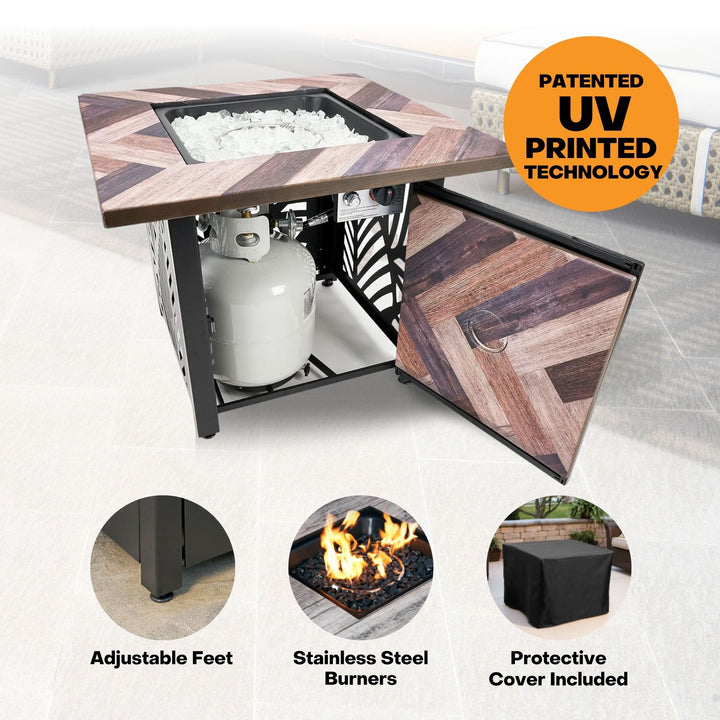 PATENTED UV PRINTED TECHNOLOGY

Adjustable Feet

Stainless Steel Burners

Protective Cover Included