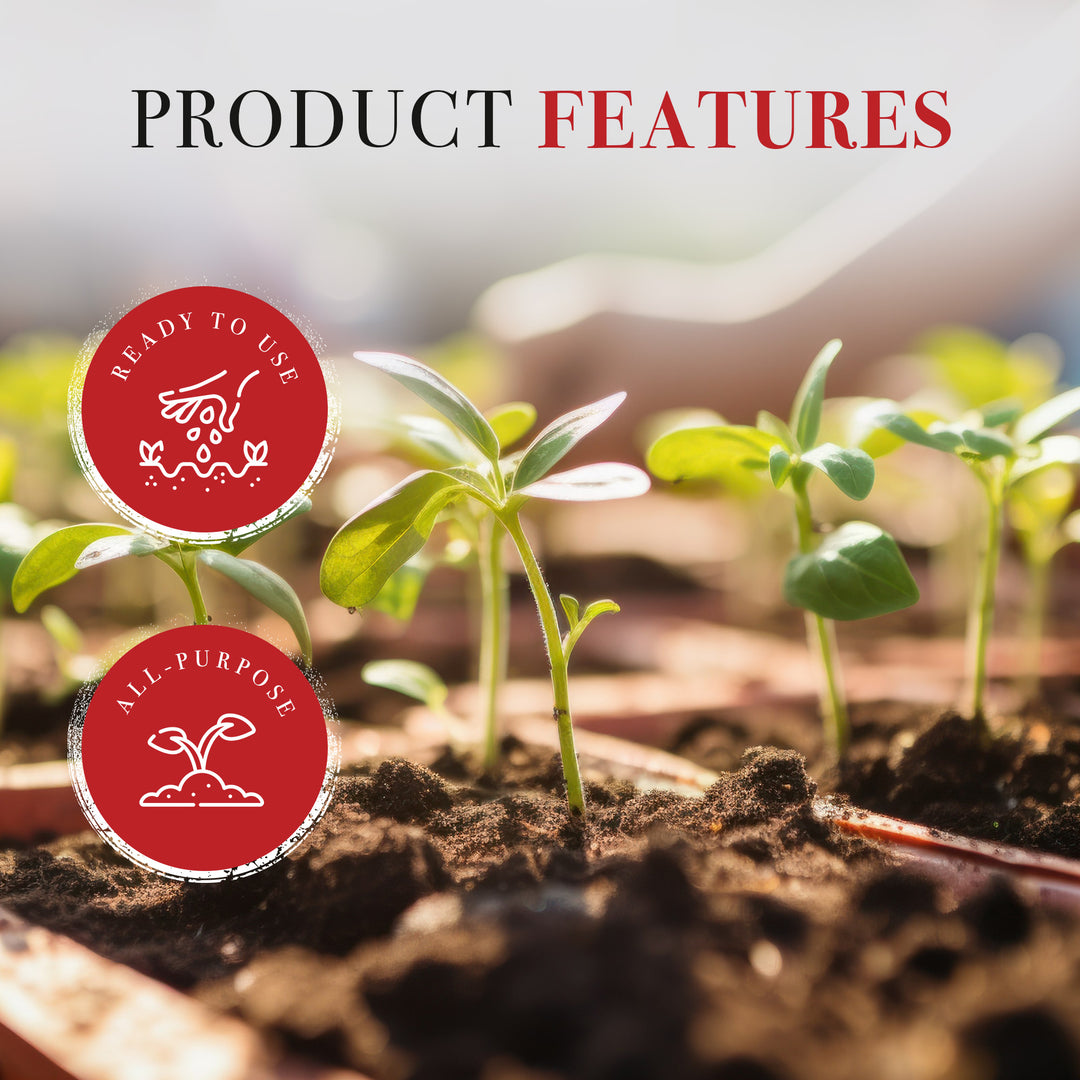 PRODUCT FEATURES

READY TO USE

ALL-PURPOSE