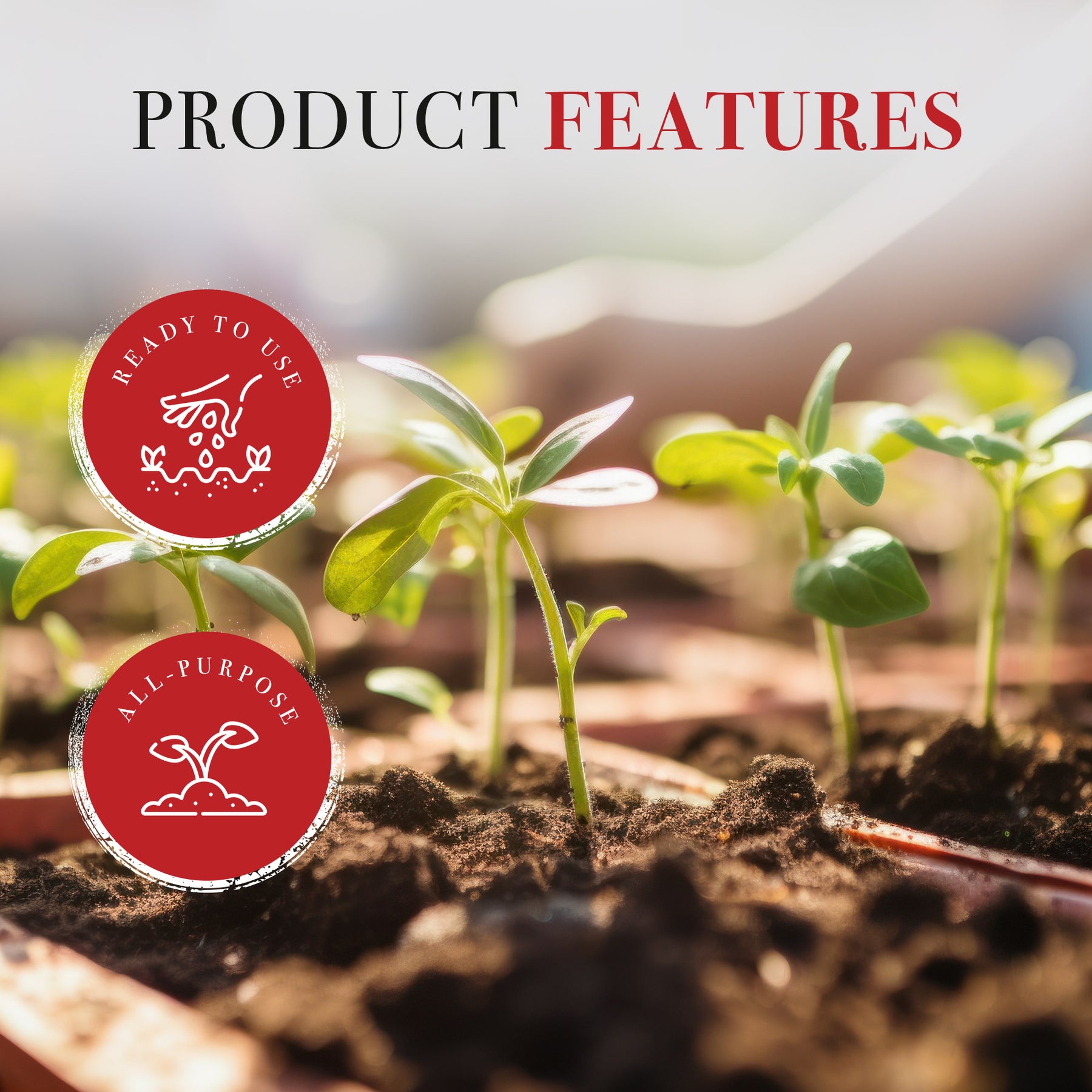 PRODUCT FEATURES

READY TO USE

ALL-PURPOSE