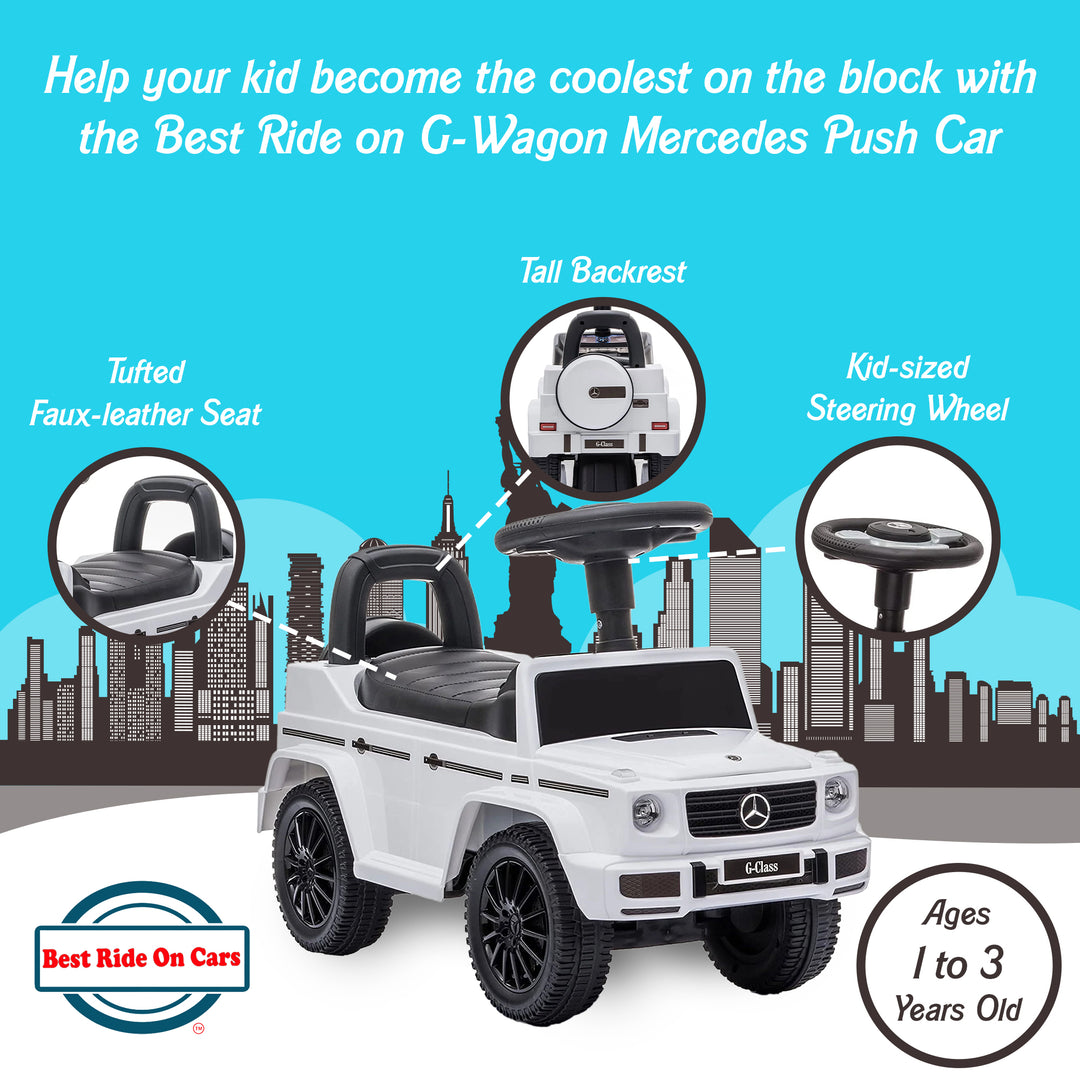 Help your kid become the coolest on the block with the Best Ride on G-Wagon Mercedes Push Car

Tall Backrest

Tufted Faux-leather Seat

Kid-sized Steering Wheel

G-Class

G-Class

Best Ride On Cars

TM

Ages 1 to 3 Years Old