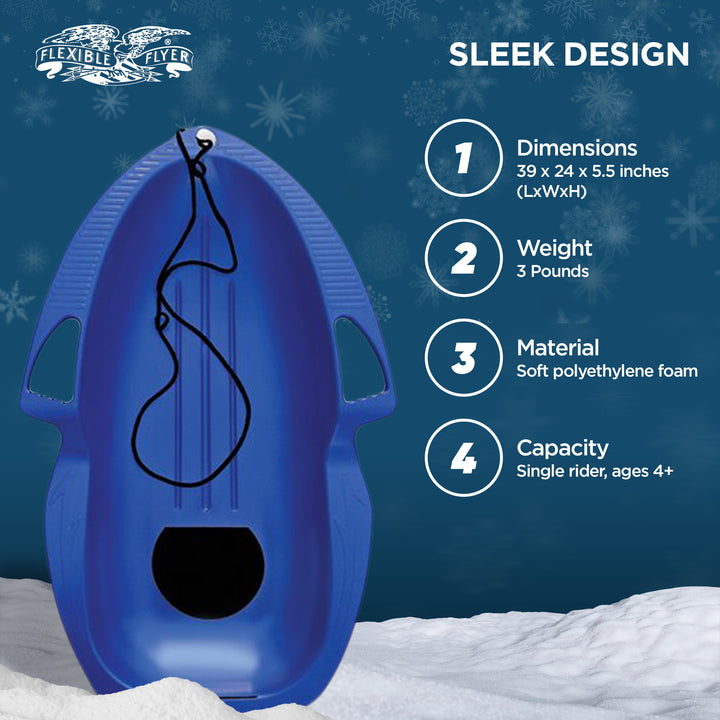 FLEXIBLE FLYER

SLEEK DESIGN

1
Dimensions
39 x 24 x 5.5 inches (LxWxH)

2
Weight
3 Pounds

3
Material
Soft polyethylene foam

4
Capacity
Single rider, ages 4+