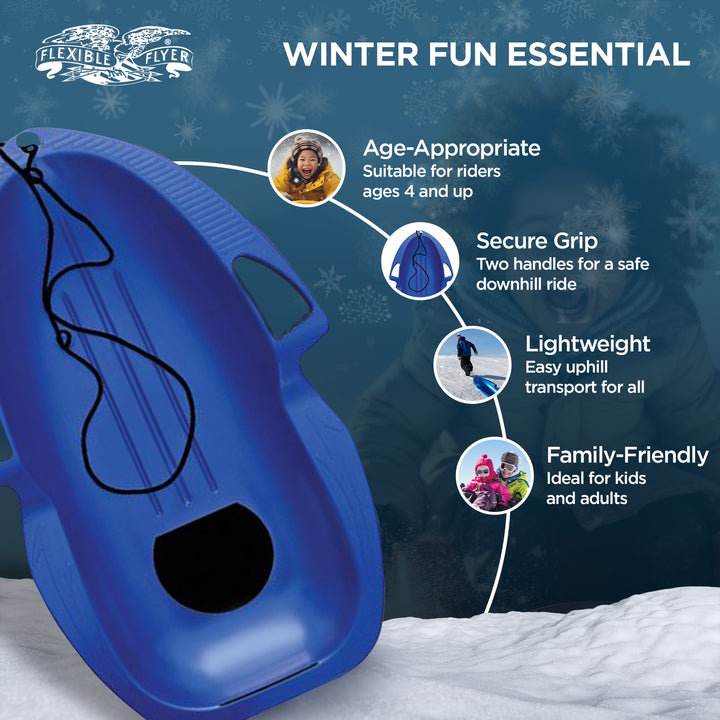 FLEXIBLE FLYER

WINTER FUN ESSENTIAL

Age-Appropriate
Suitable for riders ages 4 and up

Secure Grip
Two handles for a safe downhill ride

Lightweight
Easy uphill transport for all

Family-Friendly
Ideal for kids and adults