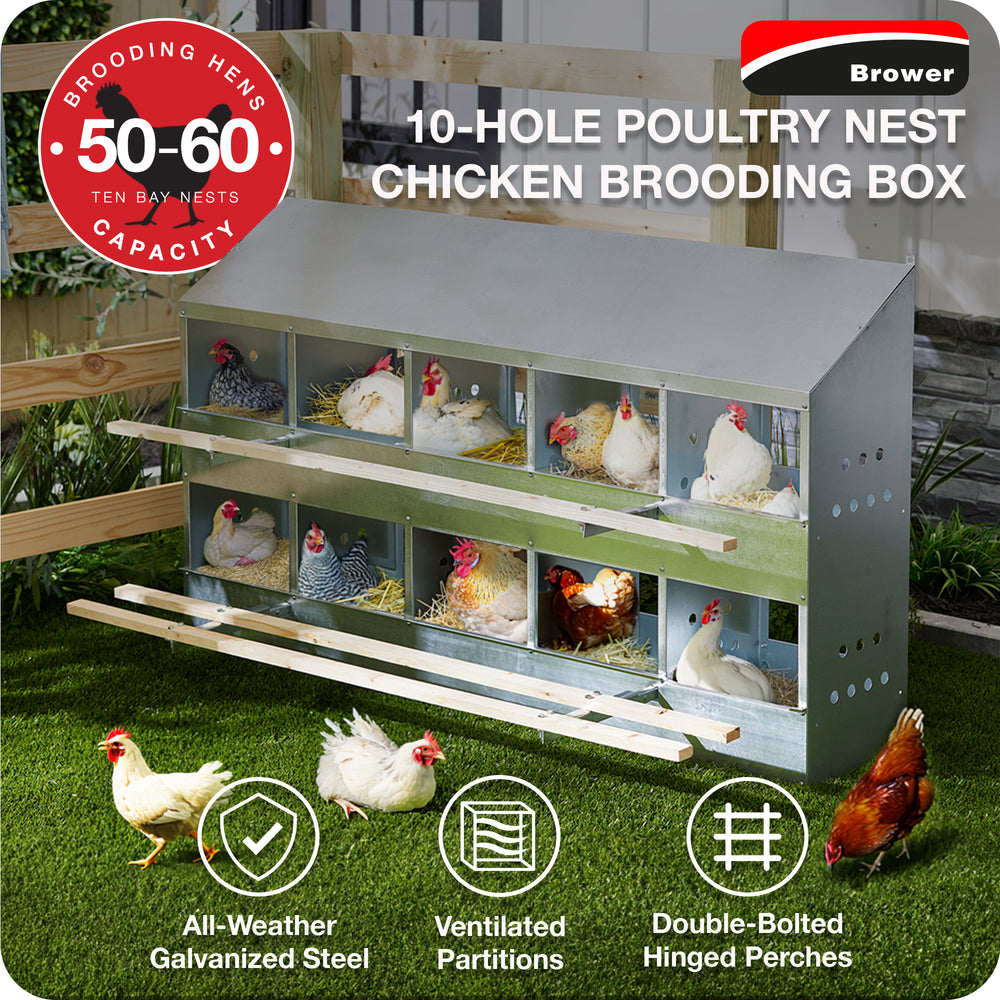 BROODING HENS
50-60
TEN BAY NESTS
CAPACITY

Brower

10-HOLE POULTRY NEST CHICKEN BROODING BOX

All-Weather Galvanized Steel

Ventilated Partitions

Double-Bolted Hinged Perches