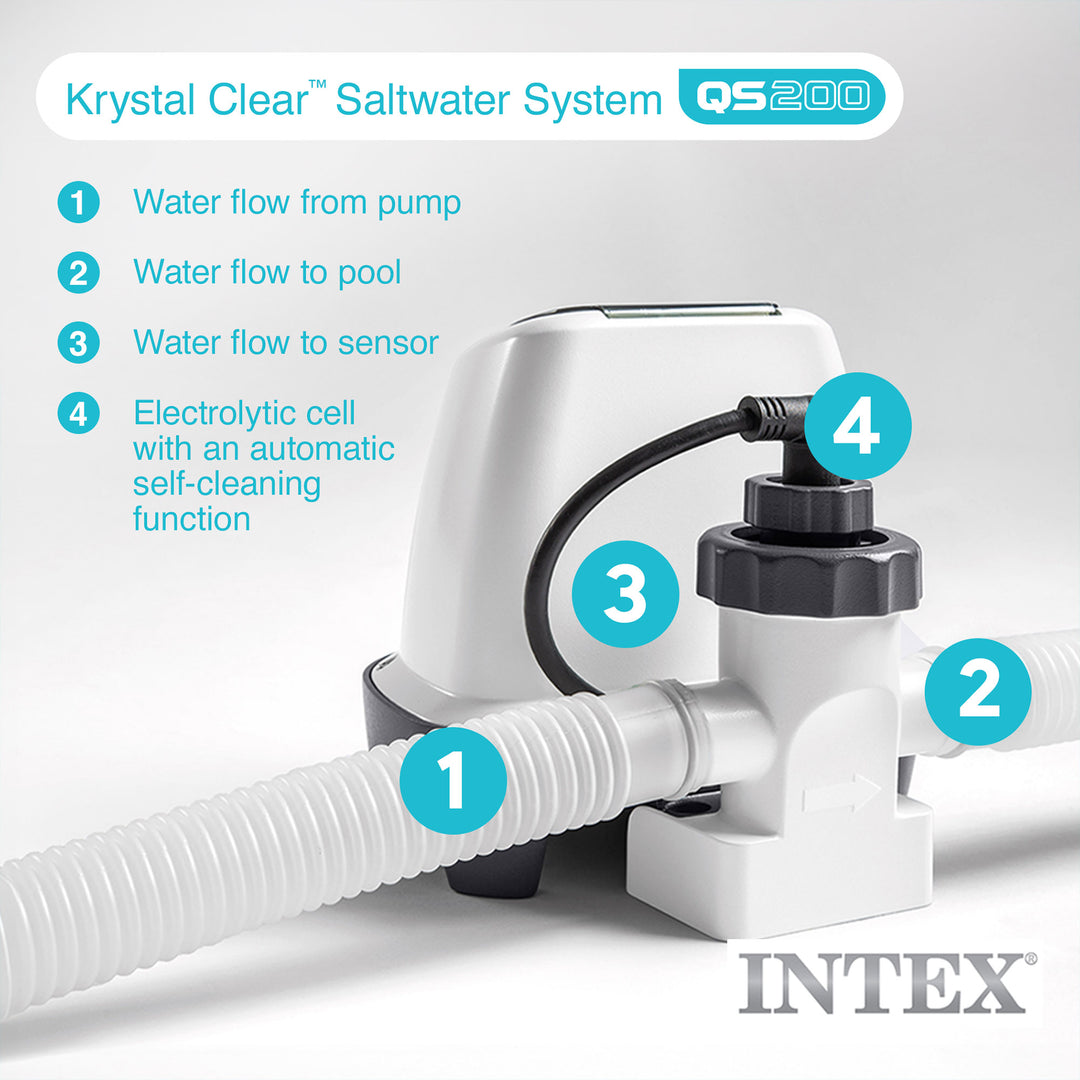 Krystal Clear™ Saltwater System QS200

1 Water flow from pump

2 Water flow to pool

3 Water flow to sensor

4 Electrolytic cell with an automatic self-cleaning function

4

3

2

1

INTEX®