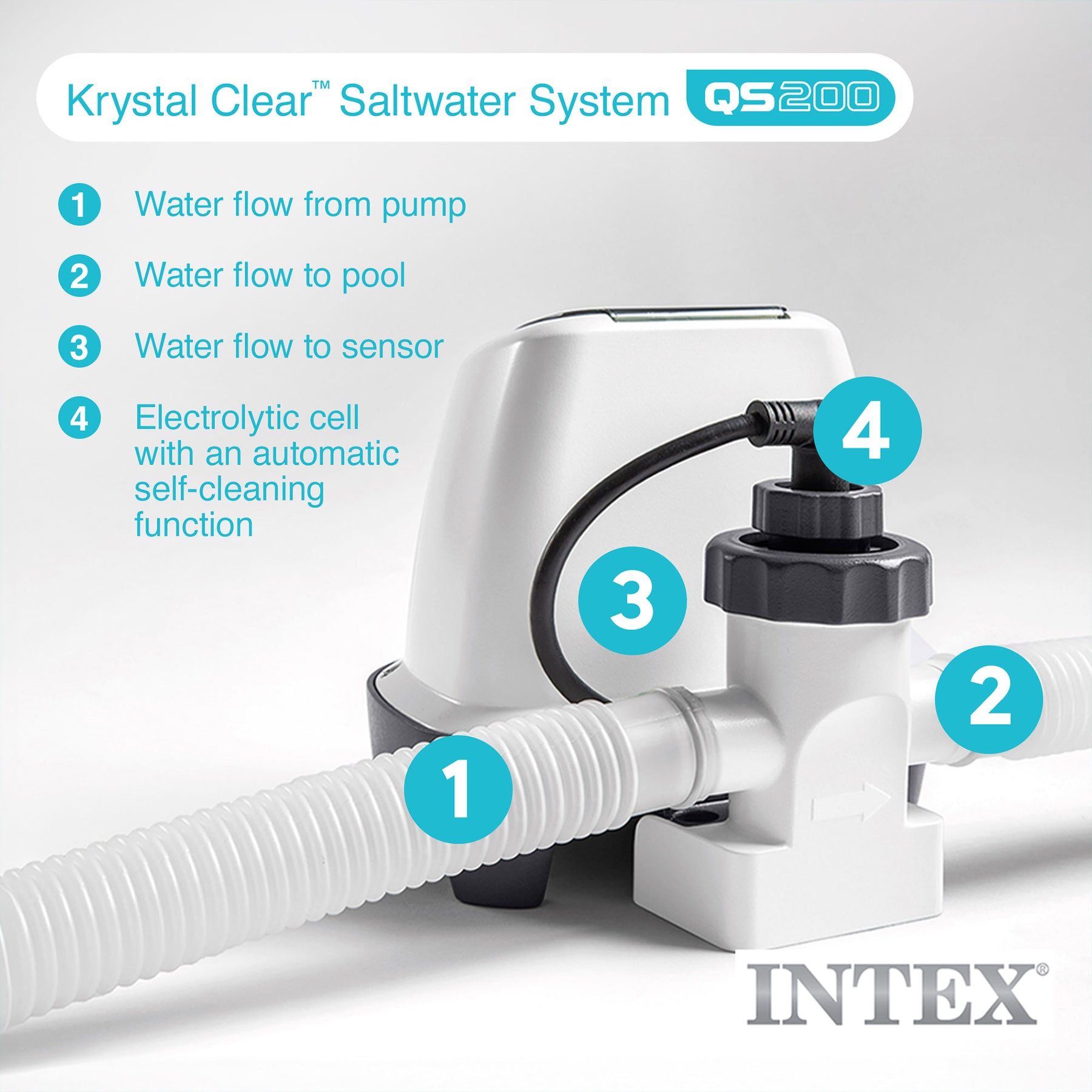 Krystal Clear™ Saltwater System QS200

1 Water flow from pump

2 Water flow to pool

3 Water flow to sensor

4 Electrolytic cell with an automatic self-cleaning function

4

3

2

1

INTEX®