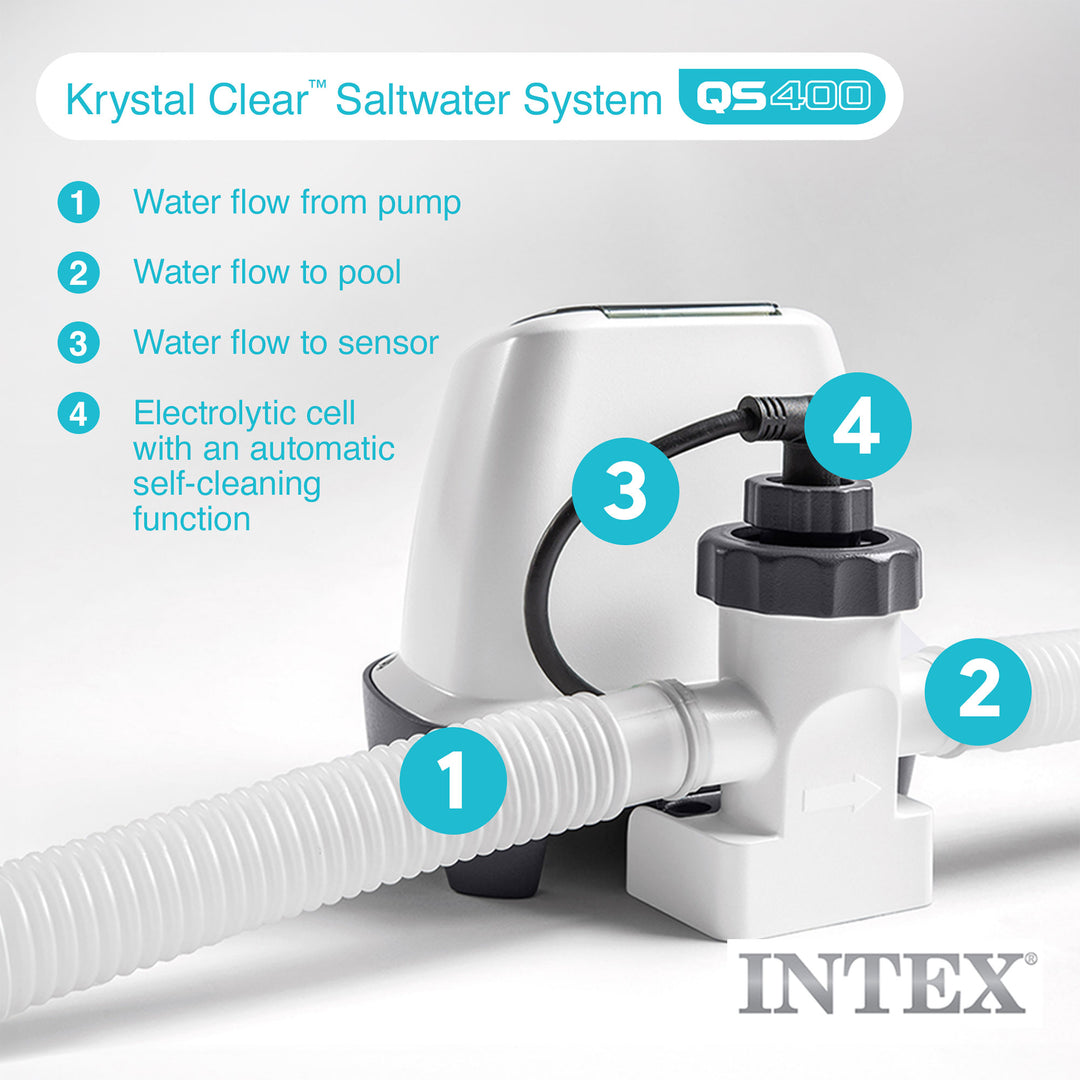 Krystal Clear™ Saltwater System QS400

1 Water flow from pump

2 Water flow to pool

3 Water flow to sensor

4 Electrolytic cell with an automatic self-cleaning function

3

4

2

1

INTEX®