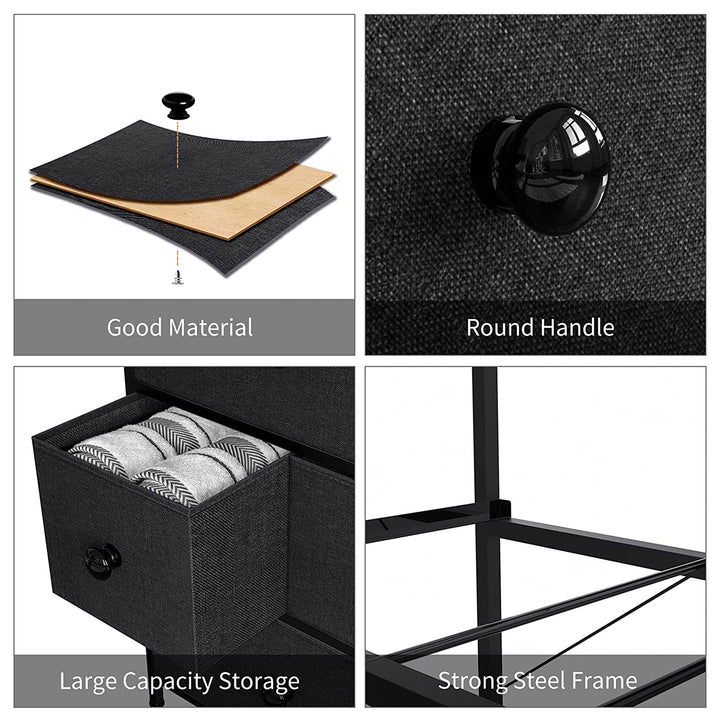 Good Material

Round Handle

Large Capacity Storage

Strong Steel Frame