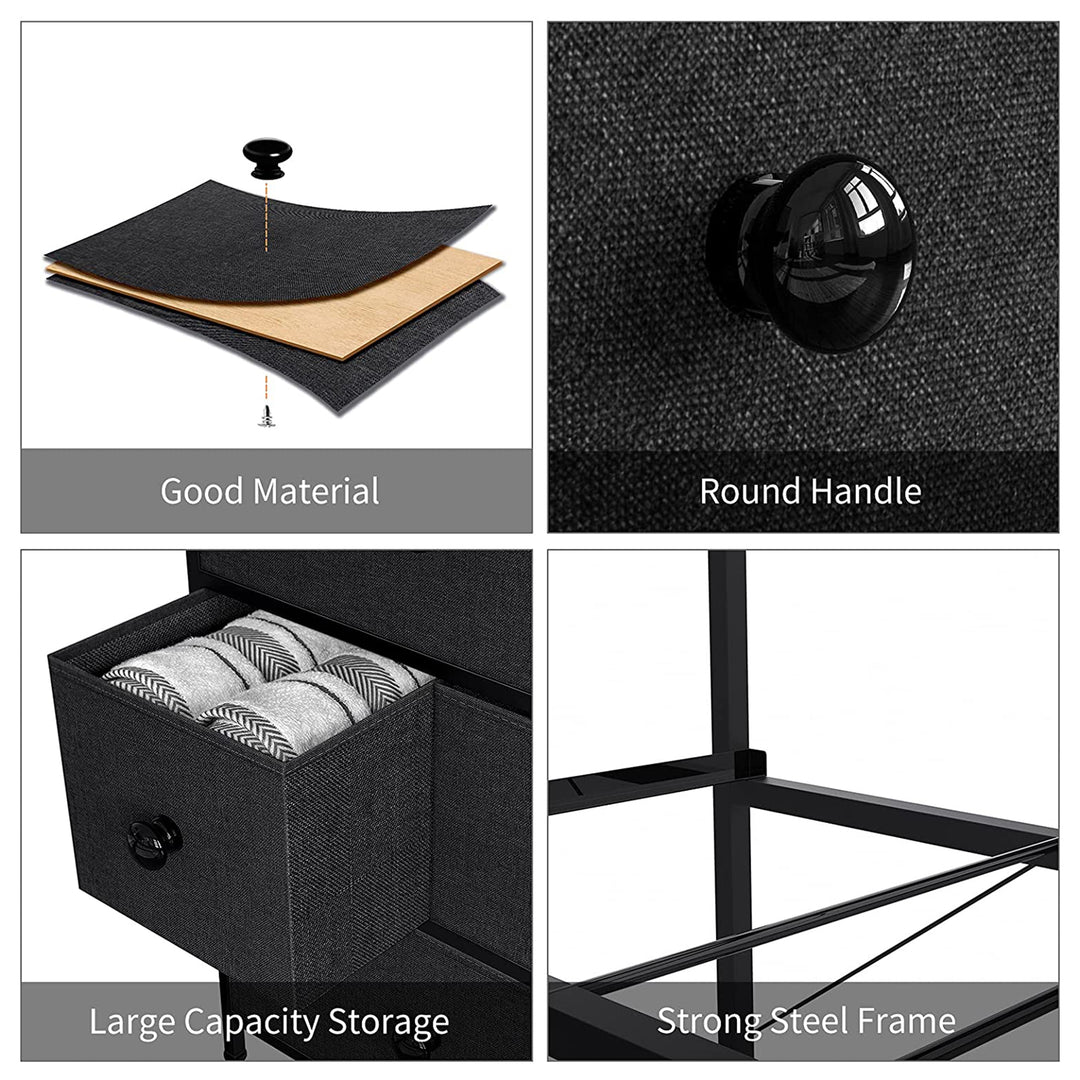 Good Material

Round Handle

Large Capacity Storage

Strong Steel Frame