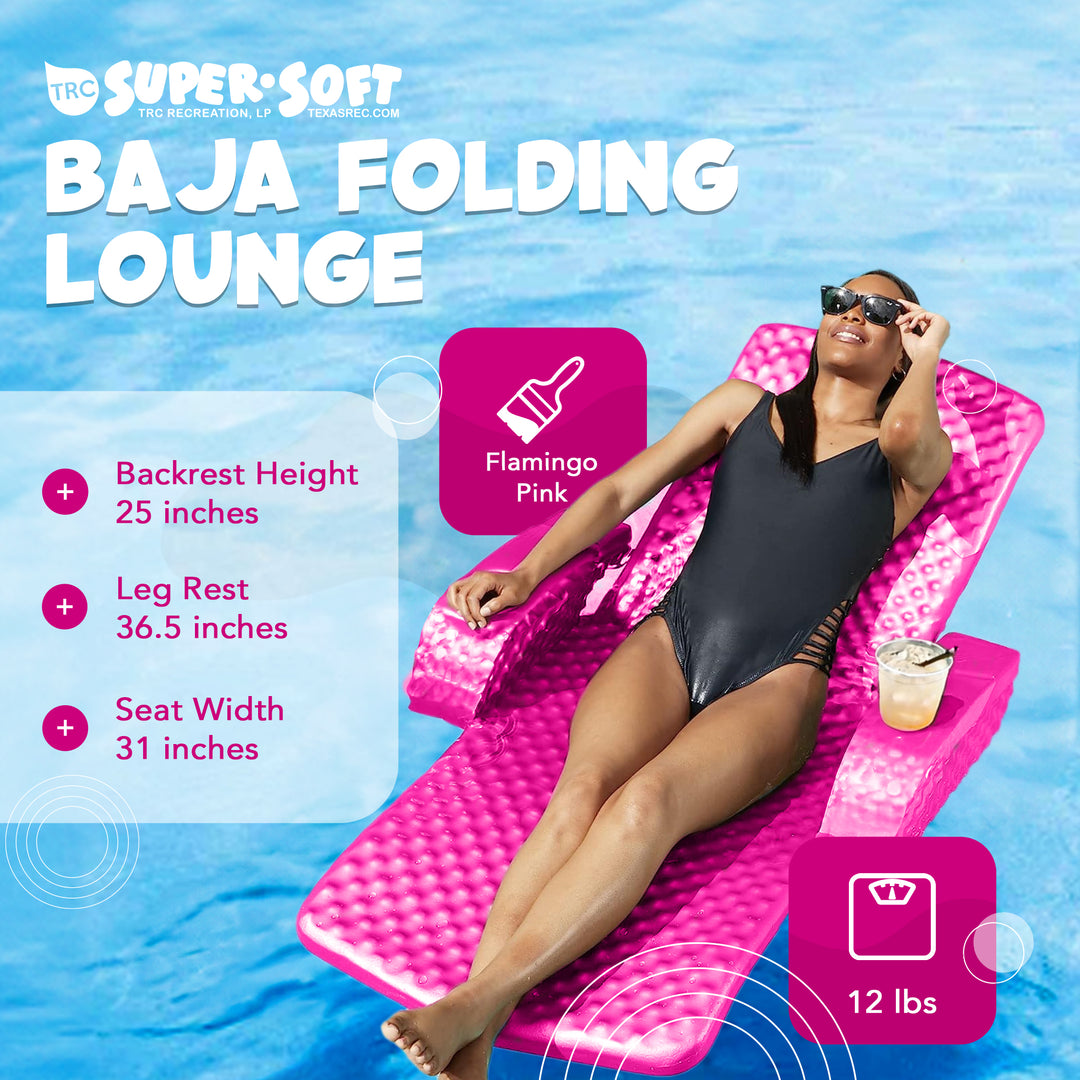 TRC SUPER·SOFT
TRC RECREATION, LP TEXASREC.COM

BAJA FOLDING LOUNGE

Flamingo Pink

+ Backrest Height 25 inches

+ Leg Rest 36.5 inches

+ Seat Width 31 inches

12 lbs